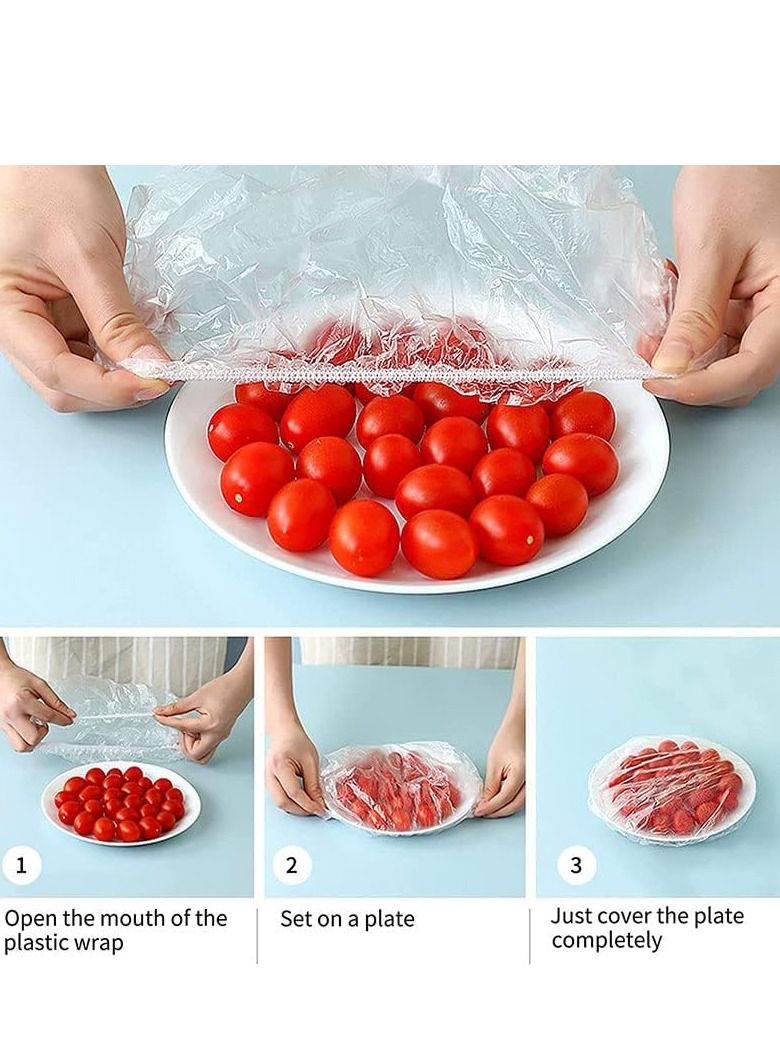 1

Open the mouth of the plastic wrap

2

Set on a plate

3

Just cover the plate completely