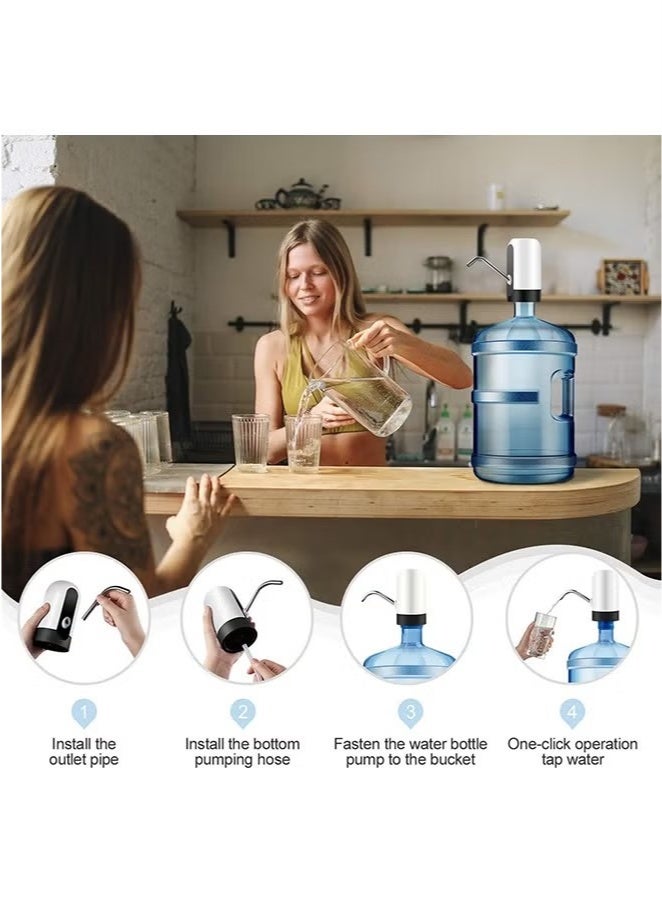 1
Install the outlet pipe

2
Install the bottom pumping hose

3
Fasten the water bottle pump to the bucket

4
One-click operation tap water