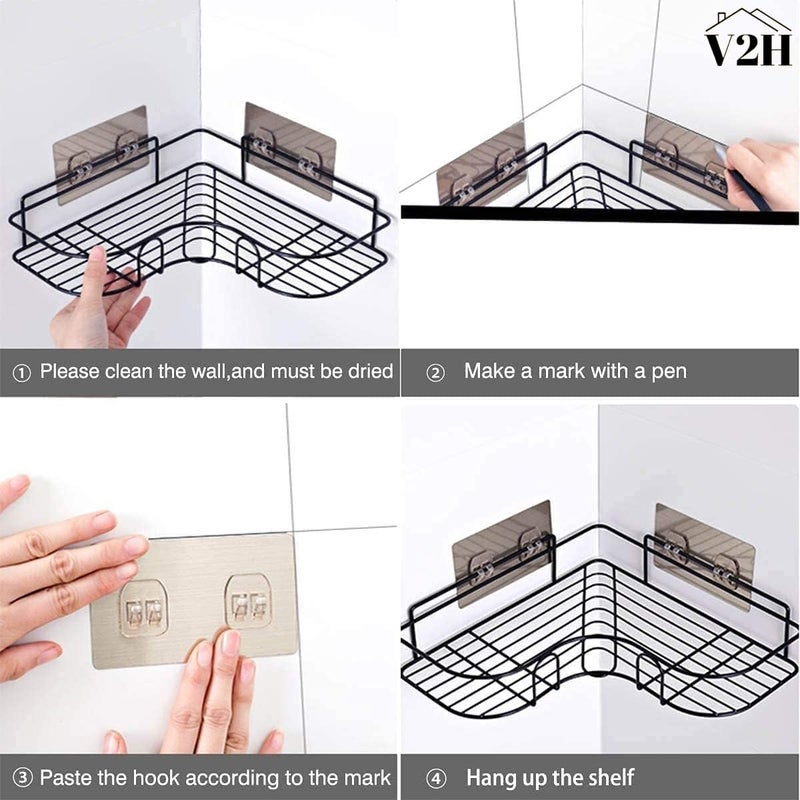 V2H

① Please clean the wall,and must be dried

② Make a mark with a pen

③ Paste the hook according to the mark

④ Hang up the shelf