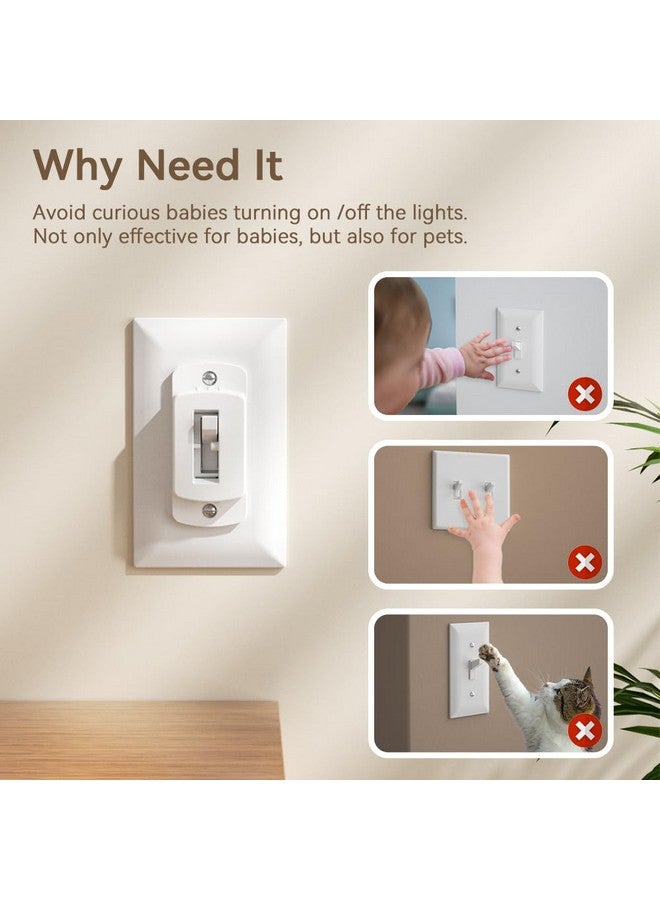 Why Need It

Avoid curious babies turning on /off the lights. Not only effective for babies, but also for pets.