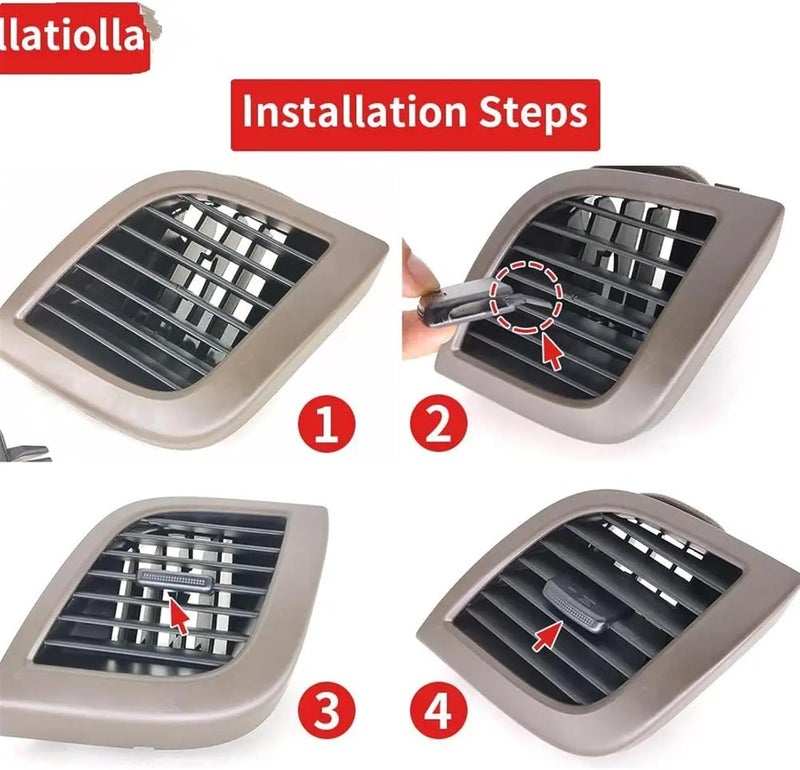 llatiolla

Installation Steps

1

2

3

4