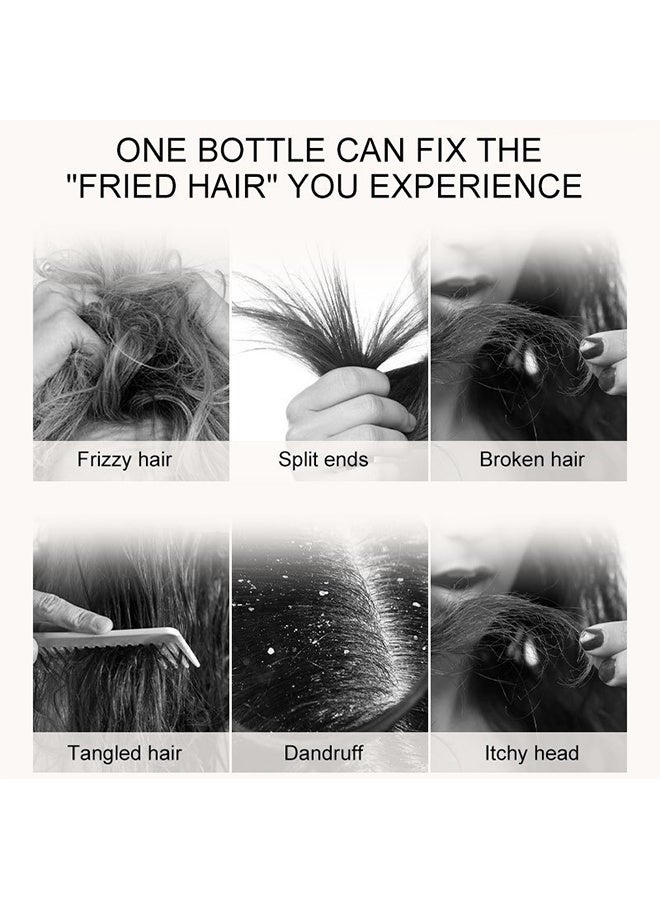 ONE BOTTLE CAN FIX THE "FRIED HAIR" YOU EXPERIENCE

Frizzy hair

Split ends

Broken hair

Tangled hair

Dandruff

Itchy head