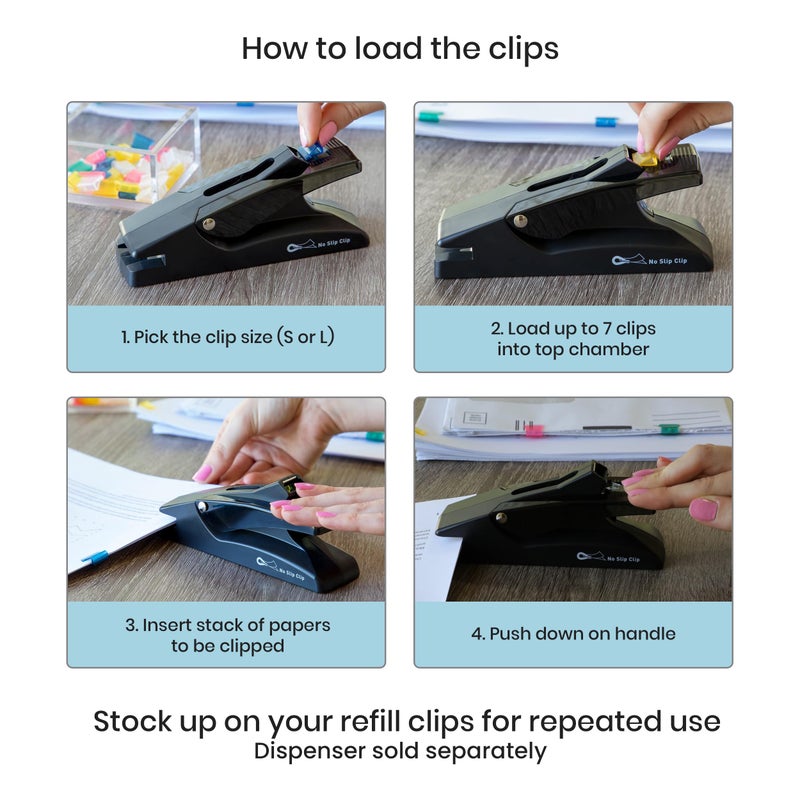 How to load the clips

No Slip Clip

1. Pick the clip size (S or L)

No Slip Clip

2. Load up to 7 clips into top chamber

No Slip Clip

3. Insert stack of papers to be clipped

No Slip Clip

4. Push down on handle

Stock up on your refill clips for repeated use
Dispenser sold separately