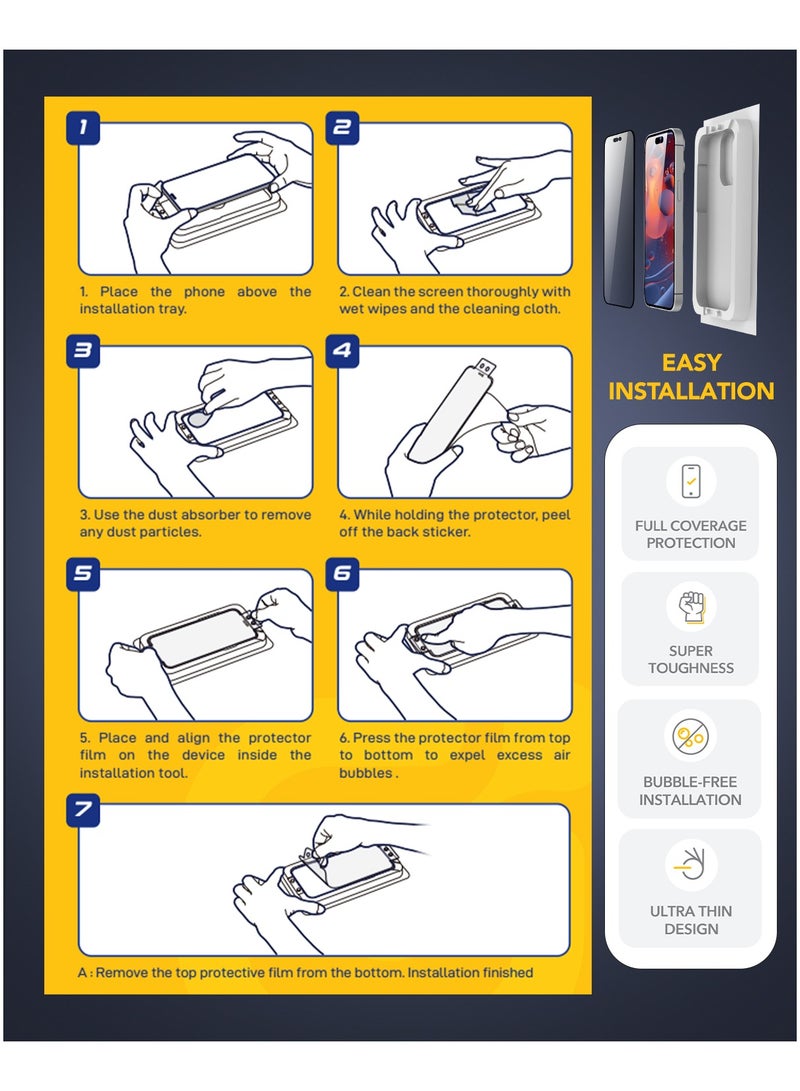 1

1. Place the phone above the installation tray.

2

2. Clean the screen thoroughly with wet wipes and the cleaning cloth.

3

3. Use the dust absorber to remove any dust particles.

4

4. While holding the protector, peel off the back sticker.

5

5. Place and align the protector film on the device inside the installation tool.

6

6. Press the protector film from top to bottom to expel excess air bubbles .

7

A : Remove the top protective film from the bottom. Installation finished

EASY INSTALLATION

FULL COVERAGE PROTECTION

SUPER TOUGHNESS

BUBBLE-FREE INSTALLATION

ULTRA THIN DESIGN