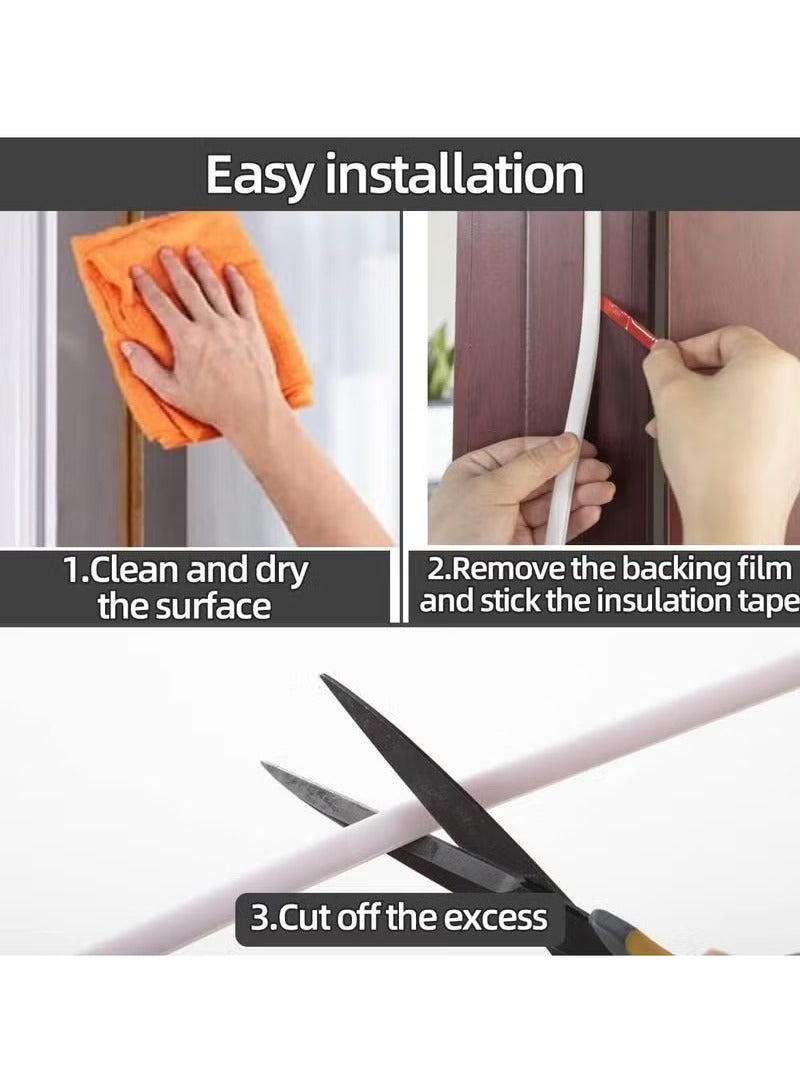 Easy installation

1.Clean and dry the surface

2.Remove the backing film and stick the insulation tape

3.Cut off the excess