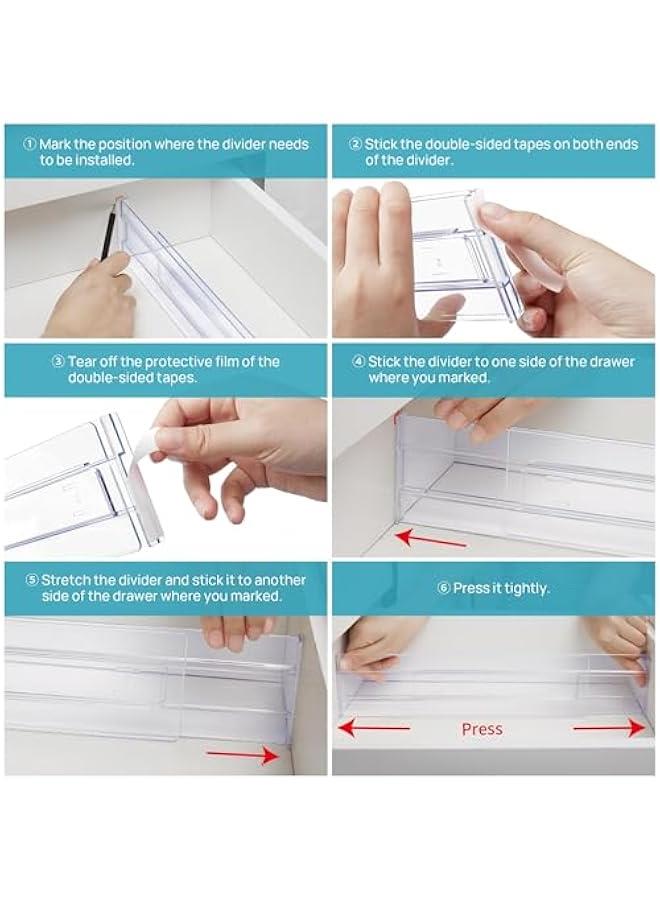 ① Mark the position where the divider needs to be installed.

② Stick the double-sided tapes on both ends of the divider.

③ Tear off the protective film of the double-sided tapes.

④ Stick the divider to one side of the drawer where you marked.

⑤ Stretch the divider and stick it to another side of the drawer where you marked.

⑥ Press it tightly.

Press