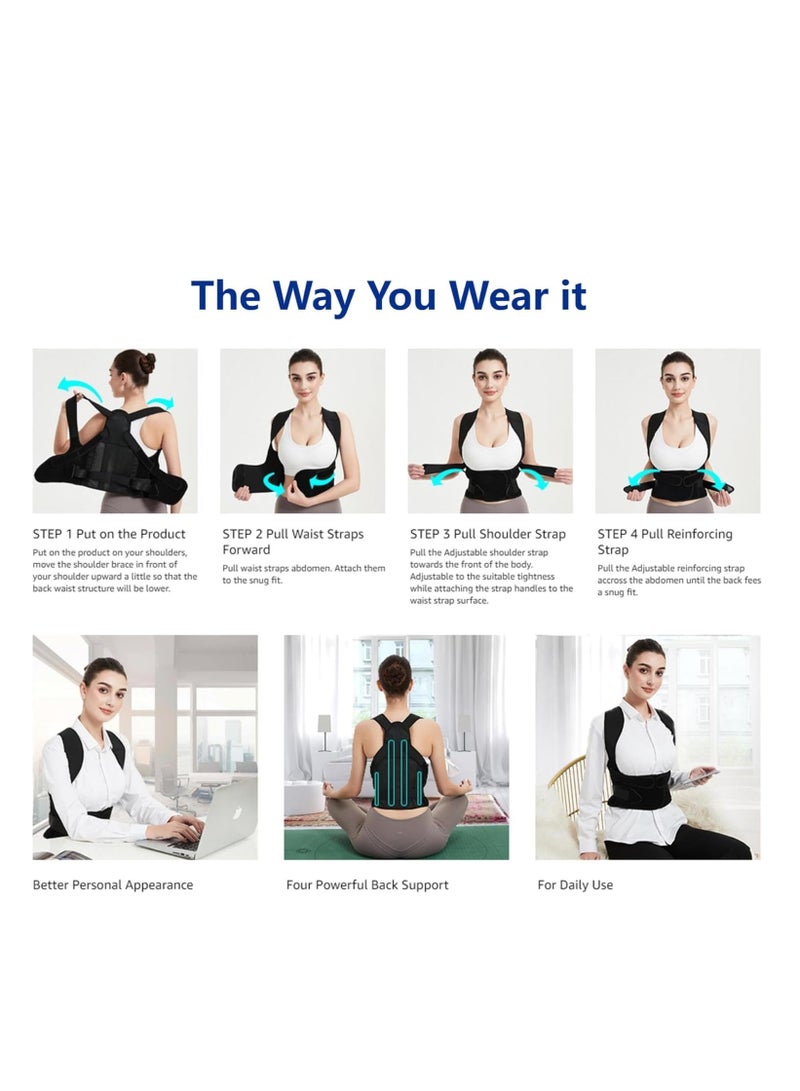 The Way You Wear it

STEP 1 Put on the Product

Put on the product on your shoulders, move the shoulder brace in front of your shoulder upward a little so that the back waist structure will be lower.

STEP 2 Pull Waist Straps Forward

Pull waist straps abdomen. Attach them to the snug fit.

STEP 3 Pull Shoulder Strap

Pull the Adjustable shoulder strap towards the front of the body. Adjustable to the suitable tightness while attaching the strap handles to the waist strap surface.

STEP 4 Pull Reinforcing Strap

Pull the Adjustable reinforcing strap accross the abdomen until the back fees a snug fit.

Better Personal Appearance

Four Powerful Back Support

For Daily Use