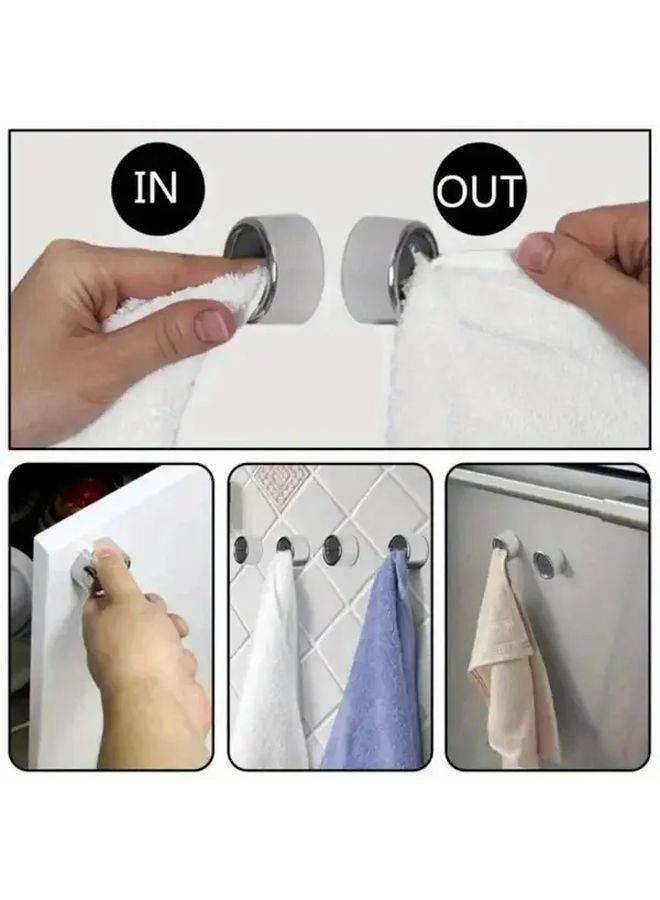 IN

OUT