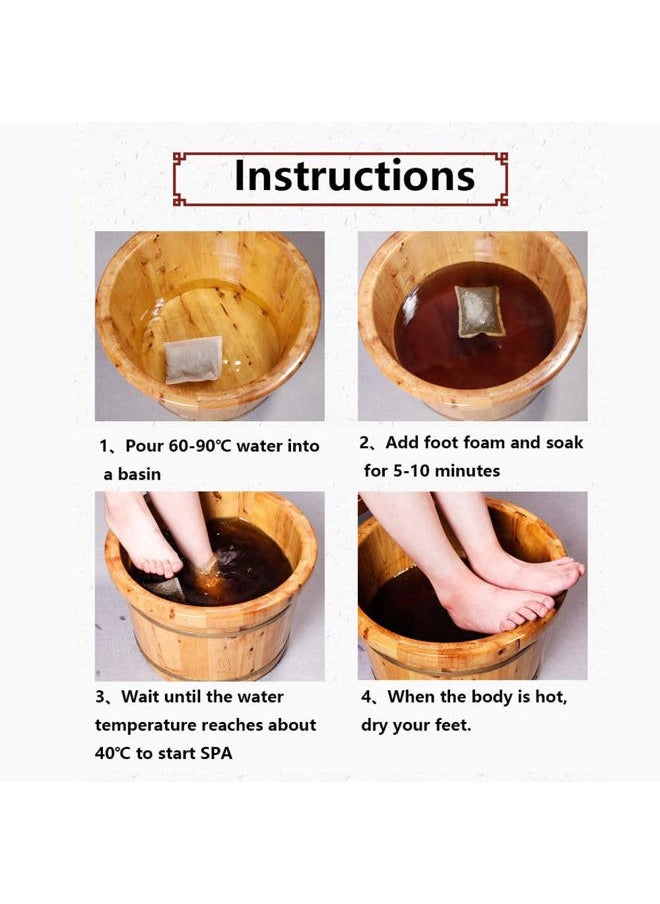 Instructions

1、Pour 60-90℃ water into a basin

2、Add foot foam and soak for 5-10 minutes

3、Wait until the water temperature reaches about 40℃ to start SPA

4、When the body is hot, dry your feet.