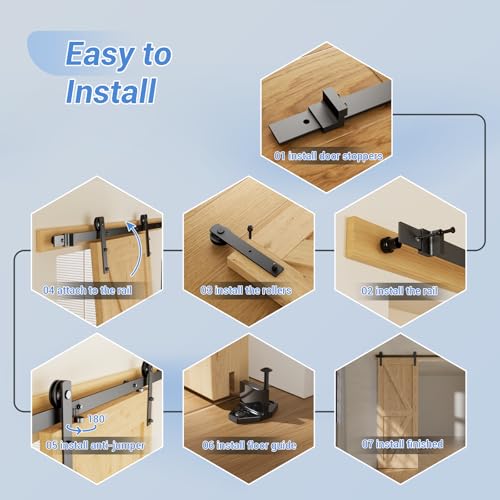 Easy to Install

01 install door stoppers

04 attach to the rail

03 install the rollers

02 install the rail

180

05 install anti-jumper

06 install floor guide

07 install finished