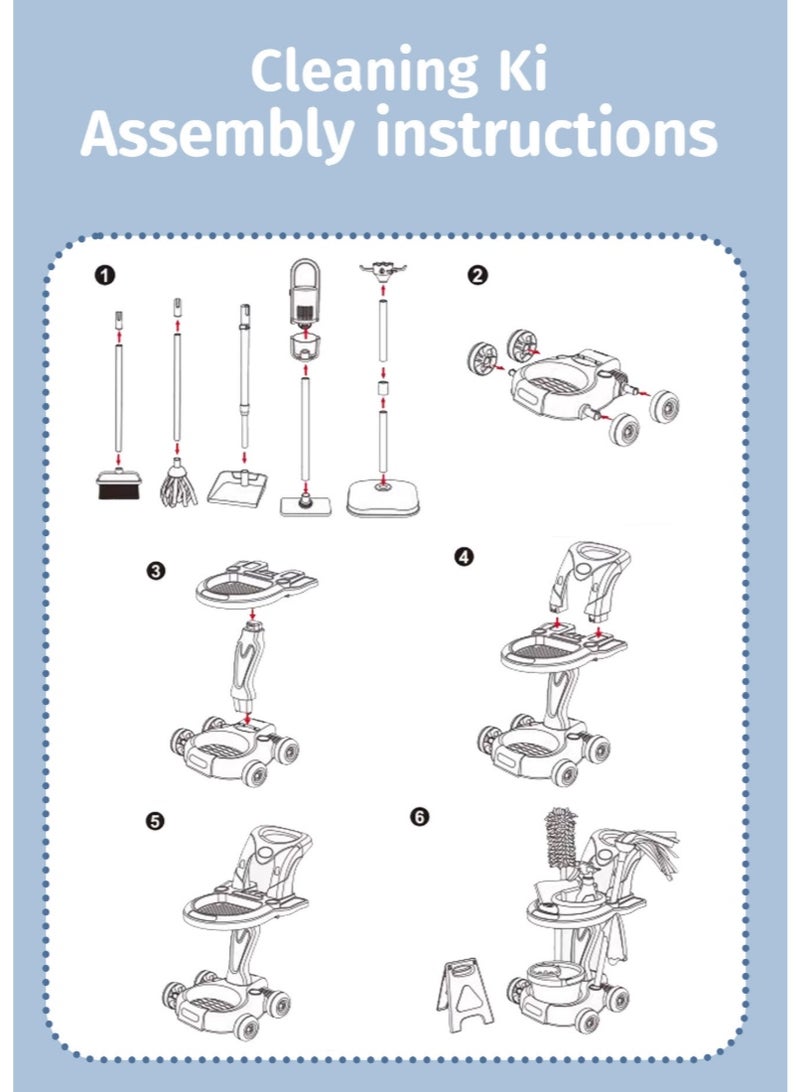 Cleaning Ki
Assembly instructions

1
2
3
4
5
6