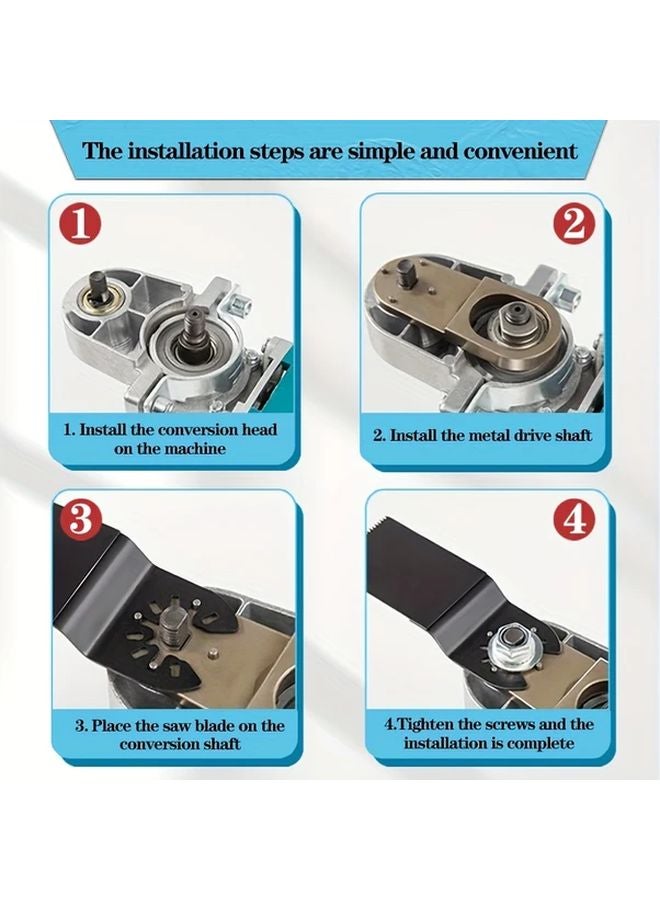 The installation steps are simple and convenient

1

1. Install the conversion head on the machine

2

2. Install the metal drive shaft

3

3. Place the saw blade on the conversion shaft

4

4.Tighten the screws and the installation is complete