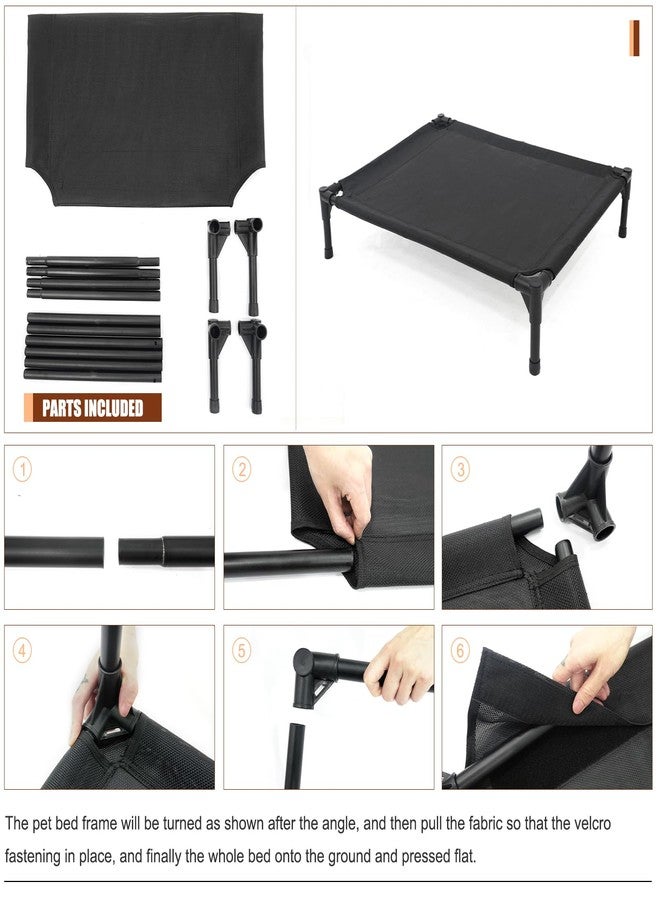 PARTS INCLUDED

1

2

3

4

5

6

The pet bed frame will be turned as shown after the angle, and then pull the fabric so that the velcro fastening in place, and finally the whole bed onto the ground and pressed flat.