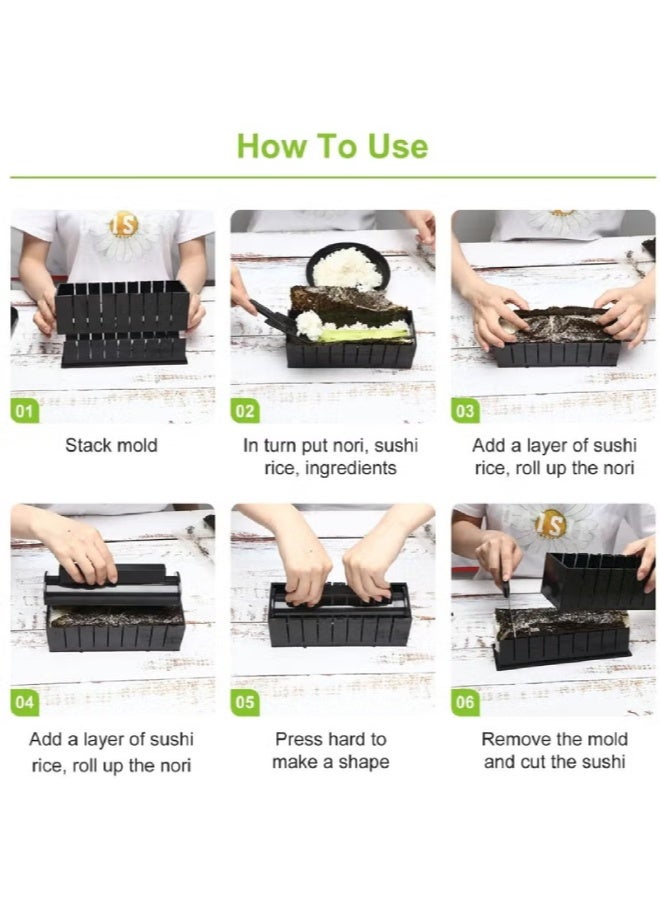 How To Use

01

Stack mold

02

In turn put nori, sushi rice, ingredients

03

Add a layer of sushi rice, roll up the nori

04

Add a layer of sushi rice, roll up the nori

05

Press hard to make a shape

06

Remove the mold and cut the sushi