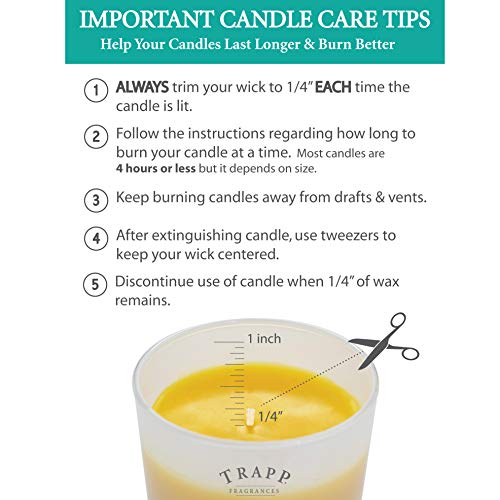 IMPORTANT CANDLE CARE TIPS
Help Your Candles Last Longer & Burn Better

1 ALWAYS trim your wick to 1/4" EACH time the candle is lit.

2 Follow the instructions regarding how long to burn your candle at a time. Most candles are 4 hours or less but it depends on size.

3 Keep burning candles away from drafts & vents.

4 After extinguishing candle, use tweezers to keep your wick centered.

5 Discontinue use of candle when 1/4" of wax remains.

1 inch

1/4"

TRAPP
FRAGRANCES