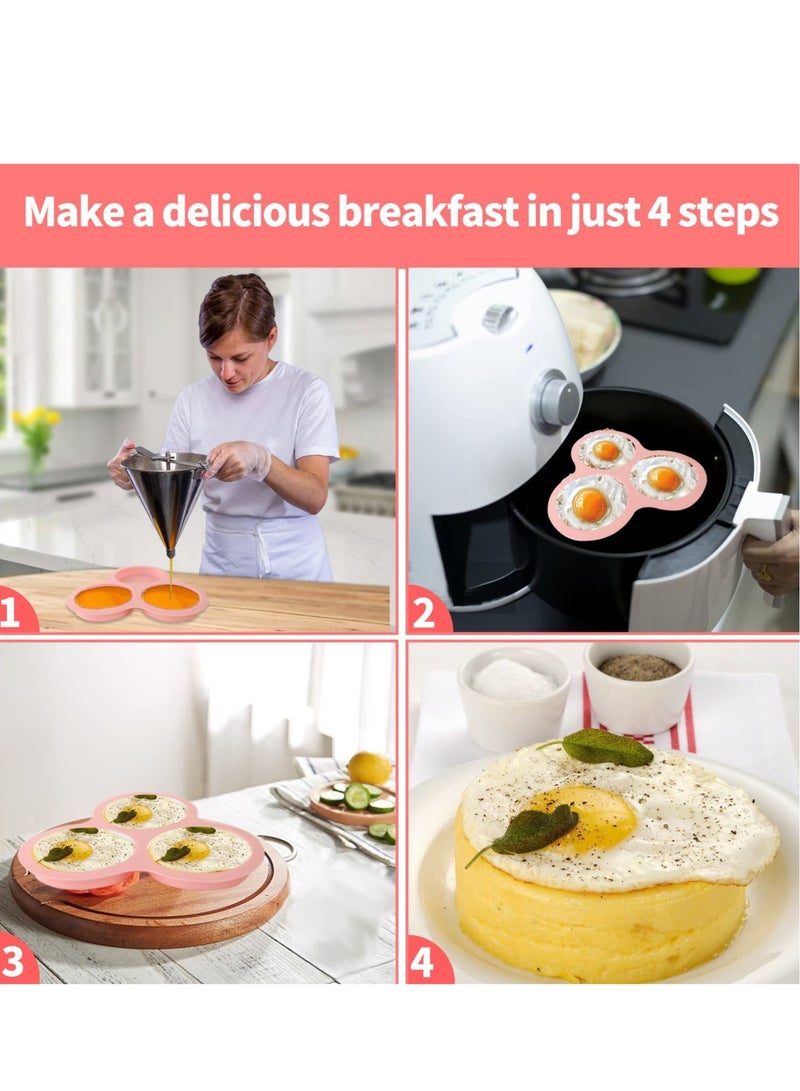 Make a delicious breakfast in just 4 steps

1

2

3

4