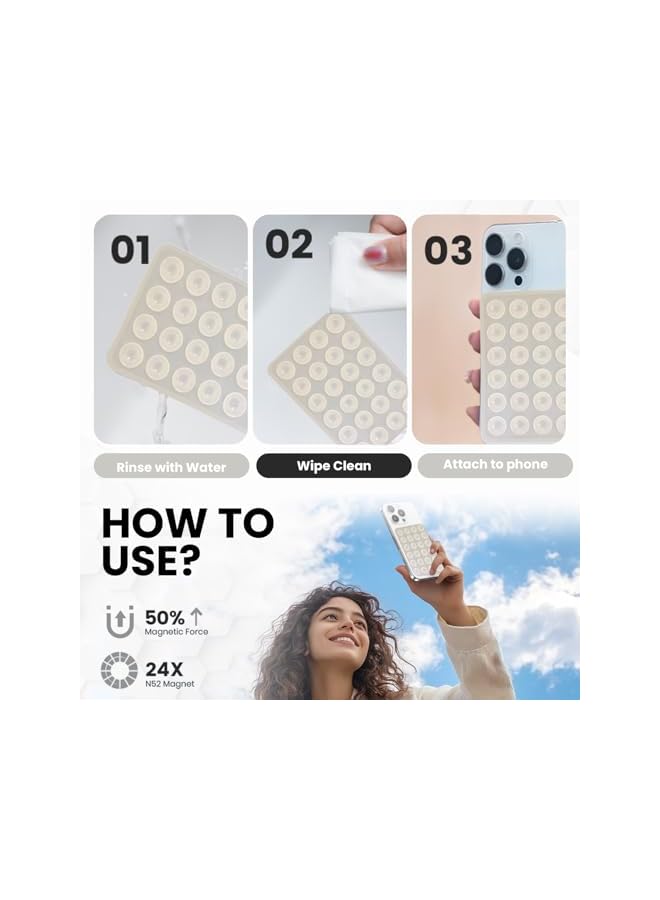 01

02

03

Rinse with Water

Wipe Clean

Attach to phone

HOW TO USE?

50% ↑
Magnetic Force

24X
N52 Magnet