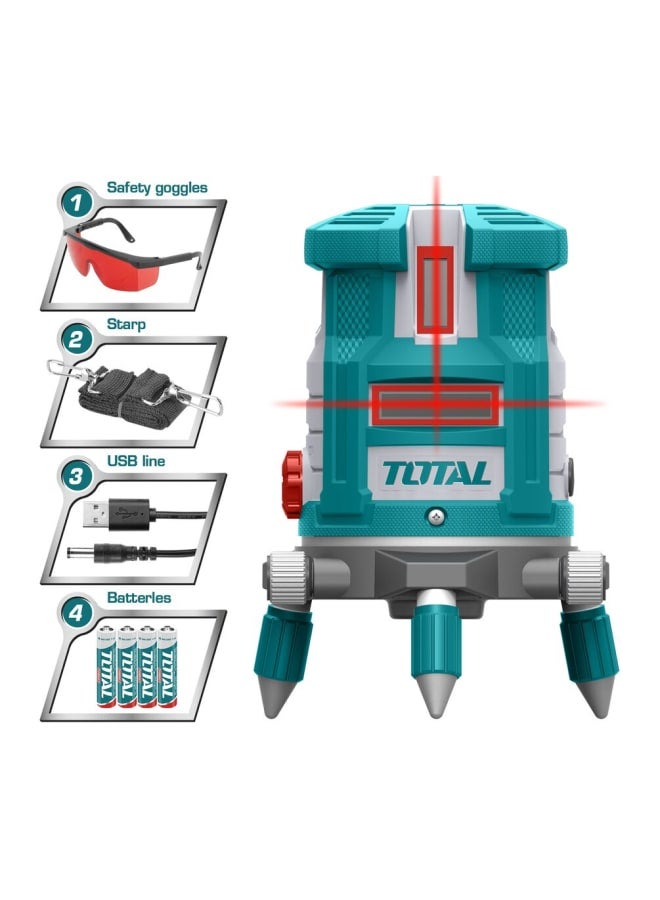 1 Safety goggles

2 Starp

3 USB line

4 Batterles

TOTAL TOTAL TOTAL TOTAL

TOTAL