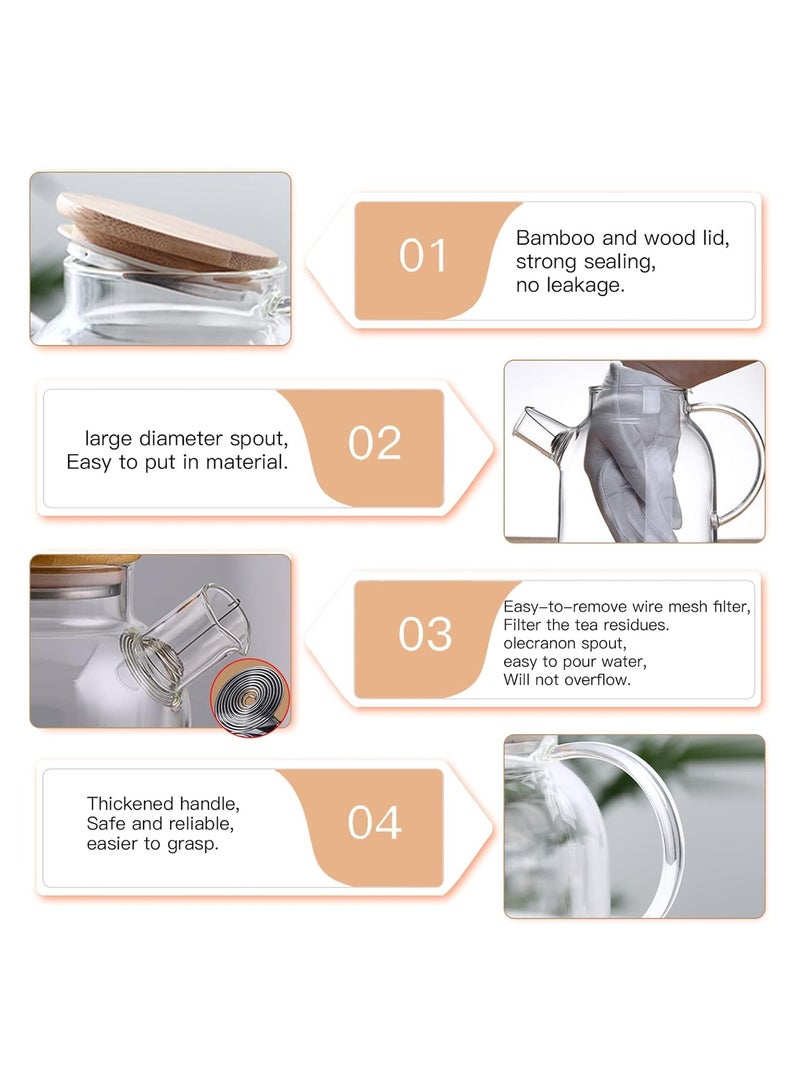 01

Bamboo and wood lid, strong sealing, no leakage.

large diameter spout, Easy to put in material.

02

03

Easy-to-remove wire mesh filter, Filter the tea residues. olecranon spout, easy to pour water, Will not overflow.

Thickened handle, Safe and reliable, easier to grasp.

04