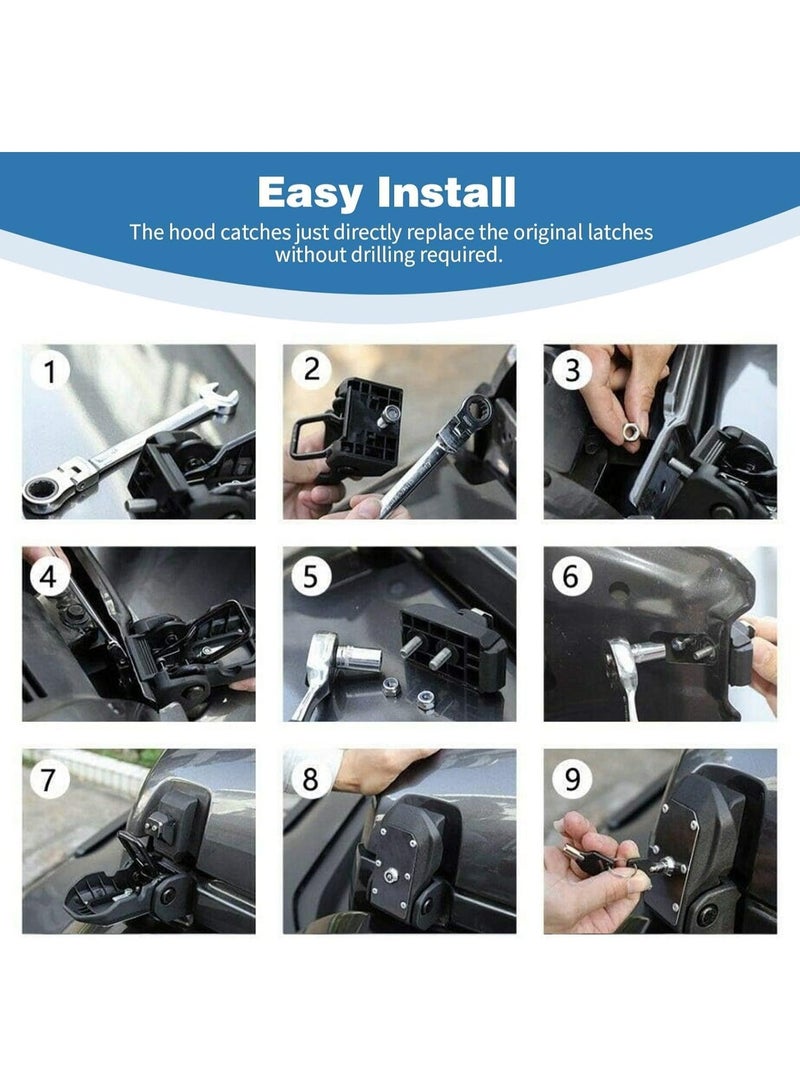 Easy Install

The hood catches just directly replace the original latches without drilling required.

1

2

3

4

5

6

7

8

9