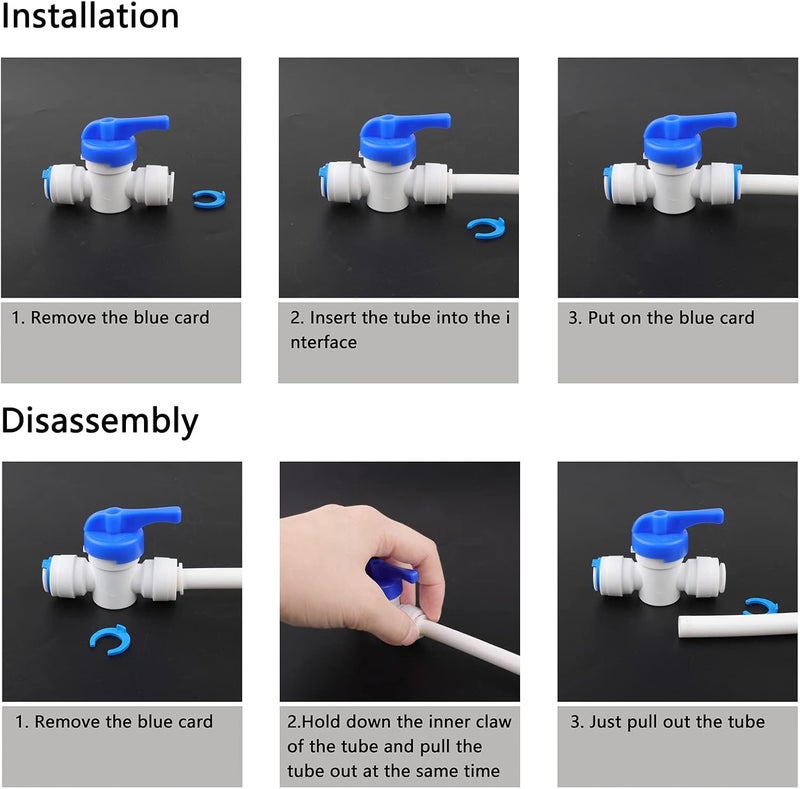 Installation

1. Remove the blue card

2. Insert the tube into the i nterface

3. Put on the blue card

Disassembly

1. Remove the blue card

2.Hold down the inner claw of the tube and pull the tube out at the same time

3. Just pull out the tube