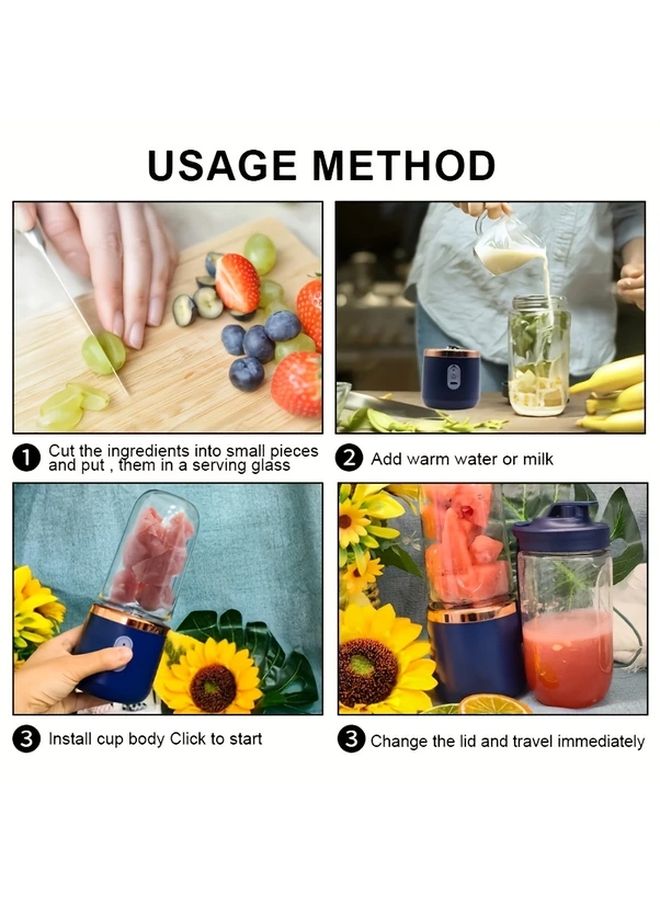 USAGE METHOD

1 Cut the ingredients into small pieces and put , them in a serving glass

2 Add warm water or milk

3 Install cup body Click to start

3 Change the lid and travel immediately