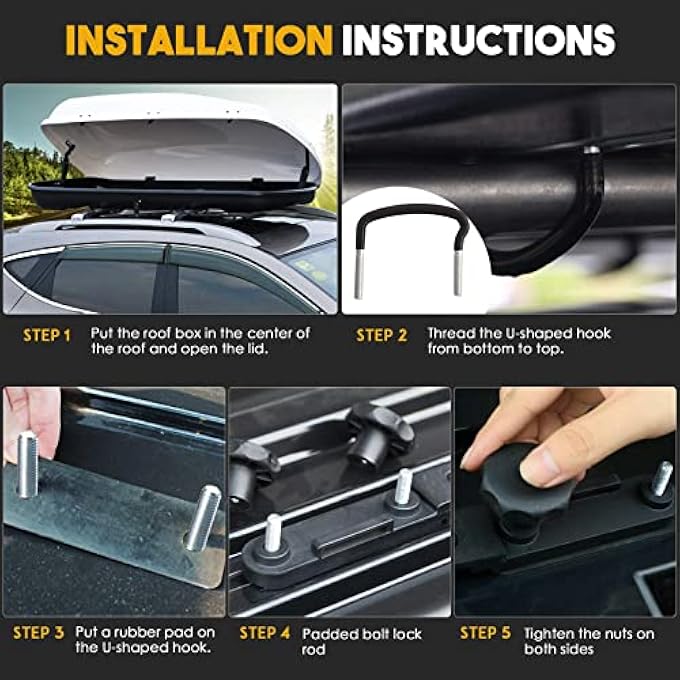 INSTALLATION INSTRUCTIONS

STEP 1 Put the roof box in the center of the roof and open the lid.

STEP 2 Thread the U-shaped hook from bottom to top.

STEP 3 Put a rubber pad on the U-shaped hook.

STEP 4 Padded bolt lock rod

STEP 5 Tighten the nuts on both sides