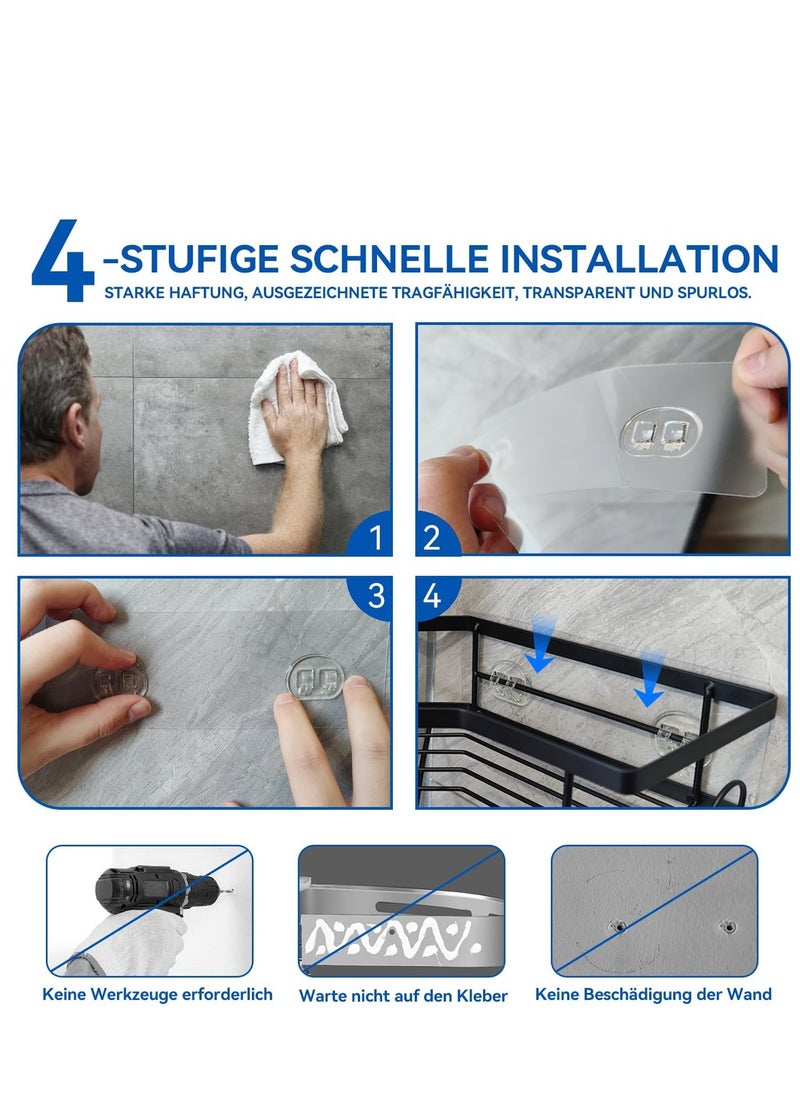 4-STUFIGE SCHNELLE INSTALLATION
STARKE HAFTUNG, AUSGEZEICHNETE TRAGFÄHIGKEIT, TRANSPARENT UND SPURLOS.

1

2

3

4

Keine Werkzeuge erforderlich

Warte nicht auf den Kleber

Keine Beschädigung der Wand