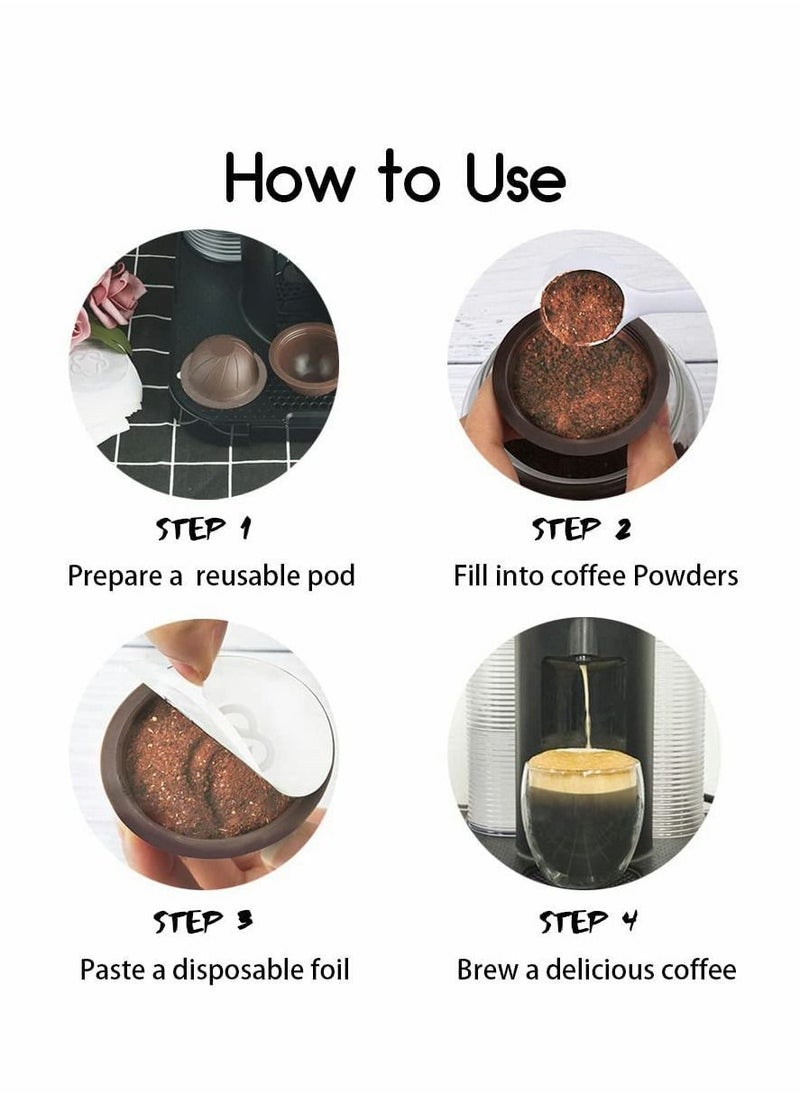 How to Use

STEP 1
Prepare a reusable pod

STEP 2
Fill into coffee Powders

STEP 3
Paste a disposable foil

STEP 4
Brew a delicious coffee