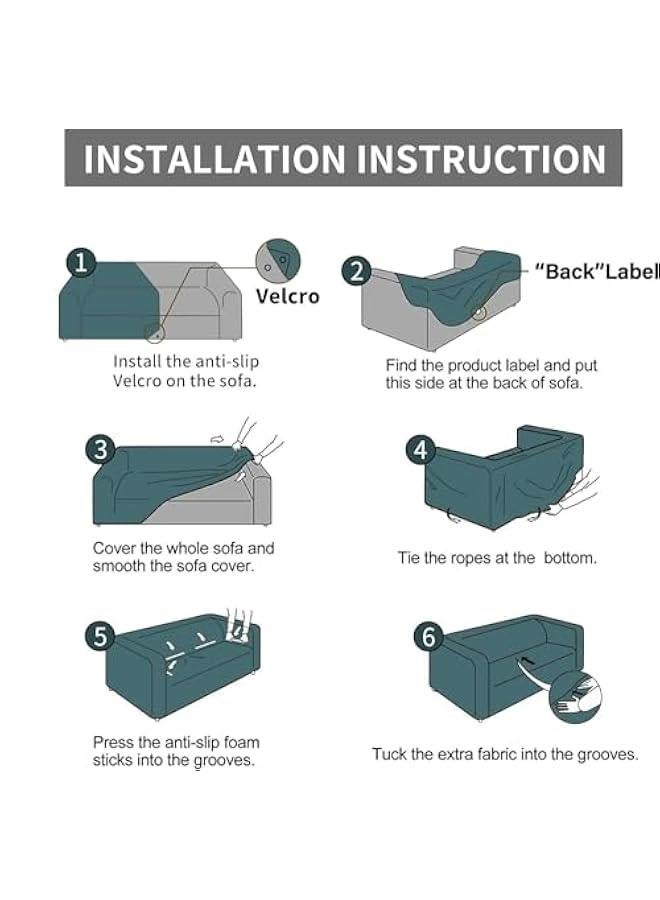 INSTALLATION INSTRUCTION

1

Velcro

Install the anti-slip Velcro on the sofa.

2

"Back"Label

Find the product label and put this side at the back of sofa.

3

Cover the whole sofa and smooth the sofa cover.

4

Tie the ropes at the bottom.

5

Press the anti-slip foam sticks into the grooves.

6

Tuck the extra fabric into the grooves.