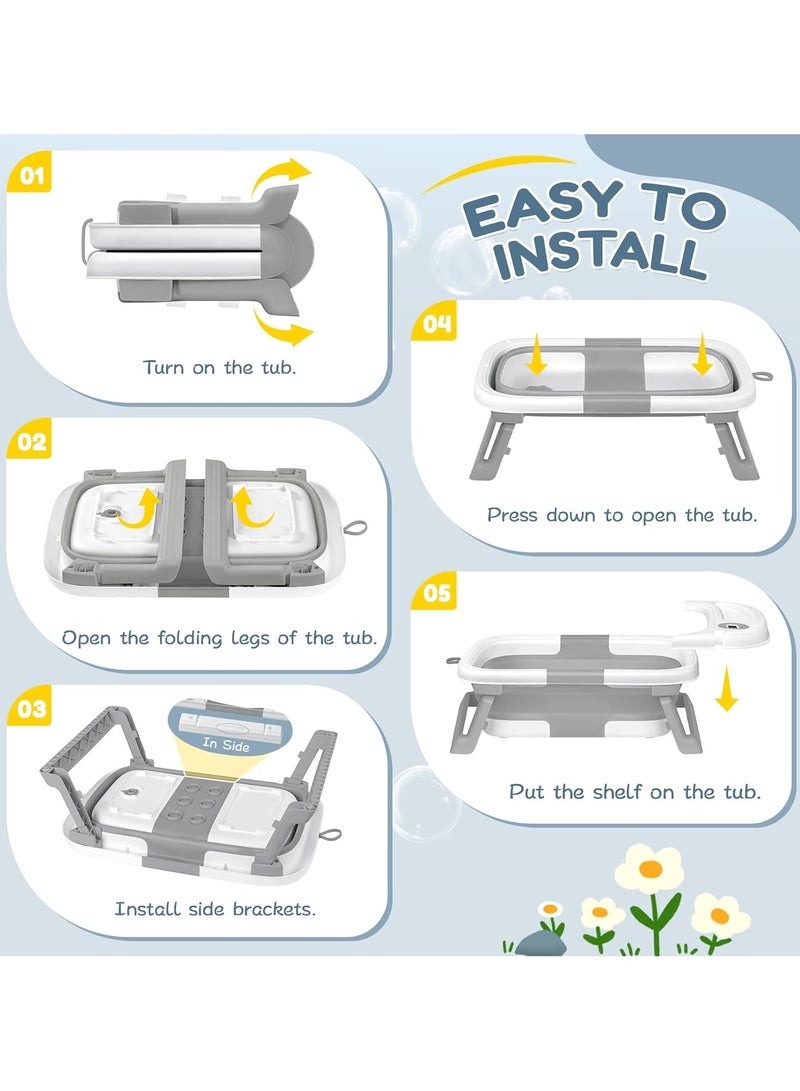 EASY TO INSTALL

01

Turn on the tub.

02

Open the folding legs of the tub.

03

In Side

Install side brackets.

04

Press down to open the tub.

05

Put the shelf on the tub.