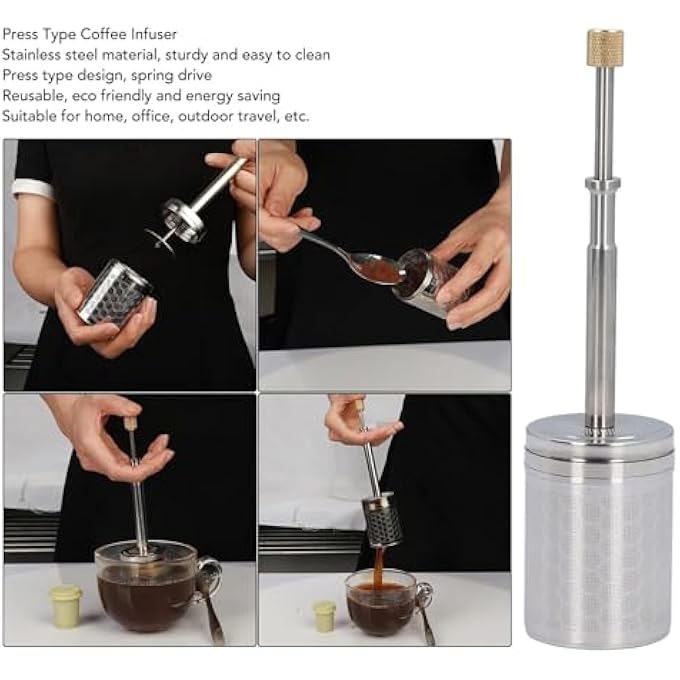 Press Type Coffee Infuser
Stainless steel material, sturdy and easy to clean
Press type design, spring drive
Reusable, eco friendly and energy saving
Suitable for home, office, outdoor travel, etc.