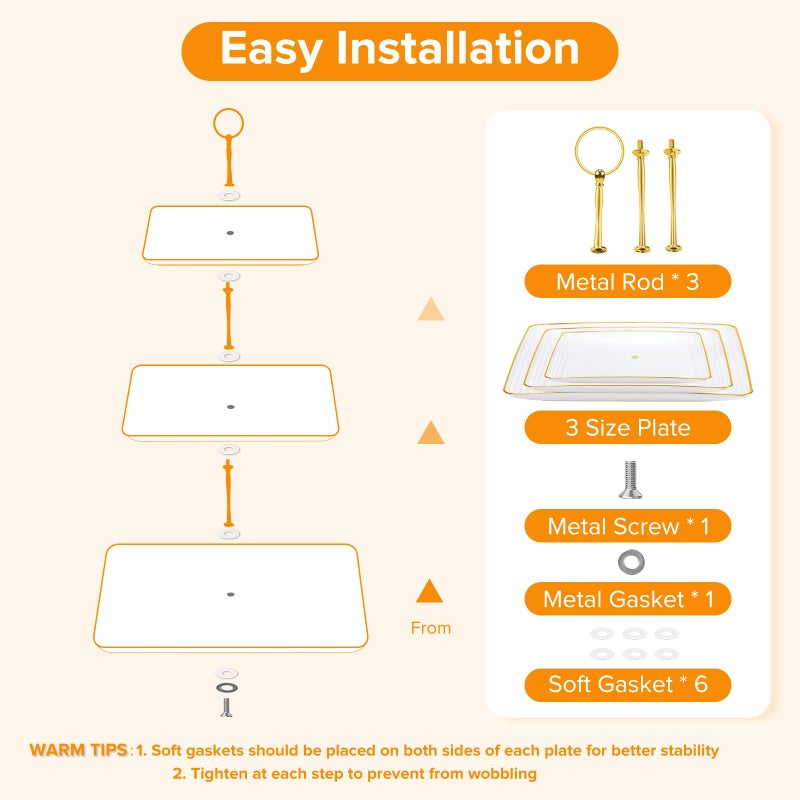 Easy Installation

From

Metal Rod * 3

3 Size Plate

Metal Screw * 1

Metal Gasket * 1

Soft Gasket * 6

WARM TIPS: 1. Soft gaskets should be placed on both sides of each plate for better stability
2. Tighten at each step to prevent from wobbling