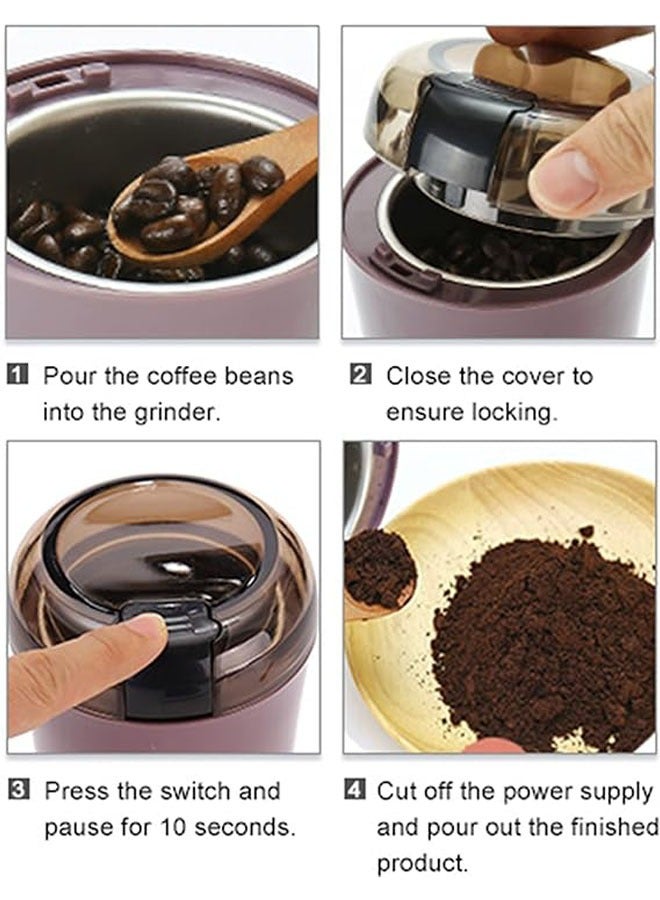 1 Pour the coffee beans into the grinder.

2 Close the cover to ensure locking.

3 Press the switch and pause for 10 seconds.

4 Cut off the power supply and pour out the finished product.