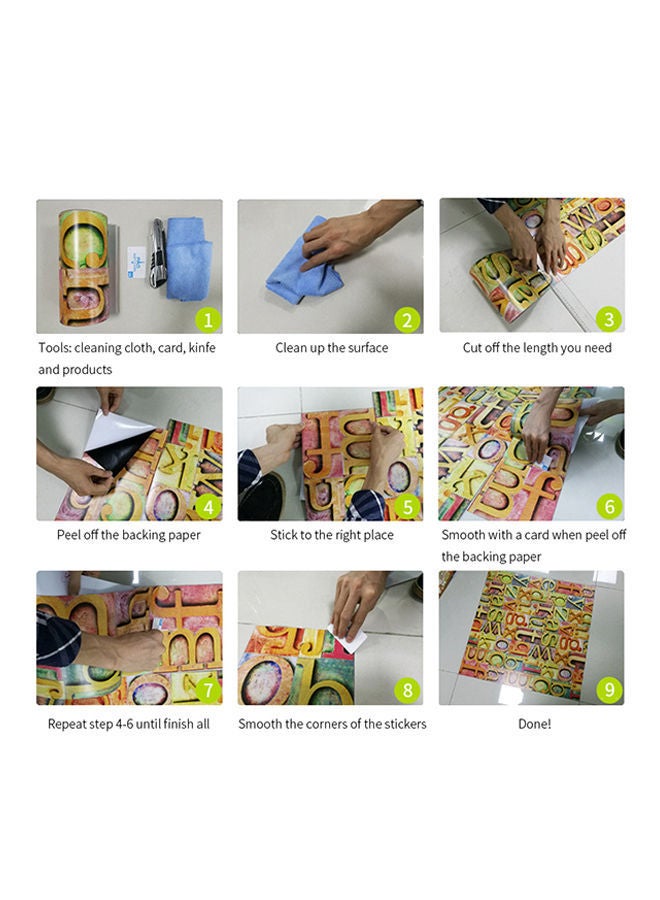 1

Tools: cleaning cloth, card, kinfe and products

2

Clean up the surface

3

Cut off the length you need

4

Peel off the backing paper

5

Stick to the right place

6

Smooth with a card when peel off the backing paper

7

Repeat step 4-6 until finish all

8

Smooth the corners of the stickers

9

Done!