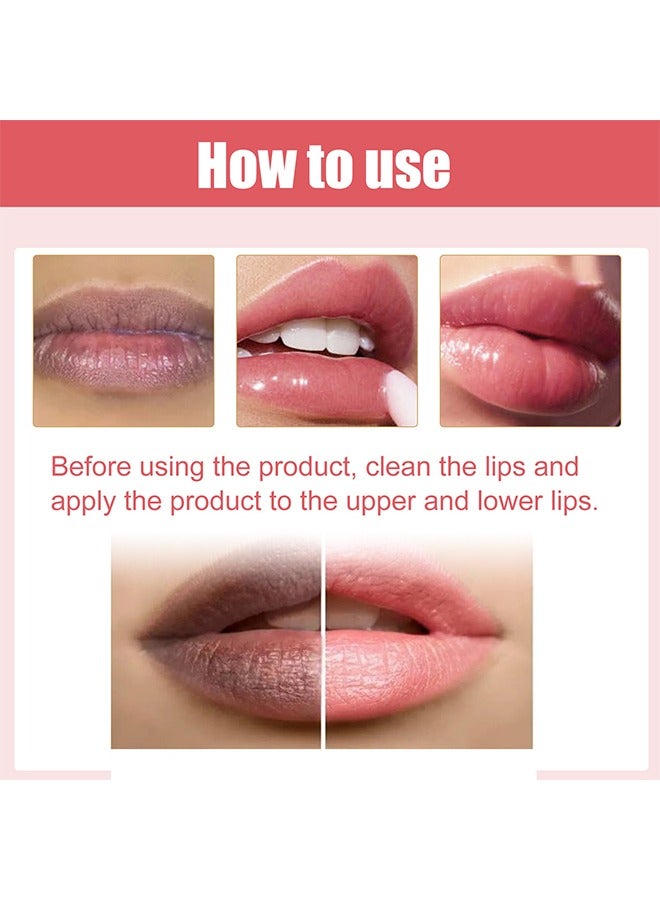 How to use

Before using the product, clean the lips and apply the product to the upper and lower lips.