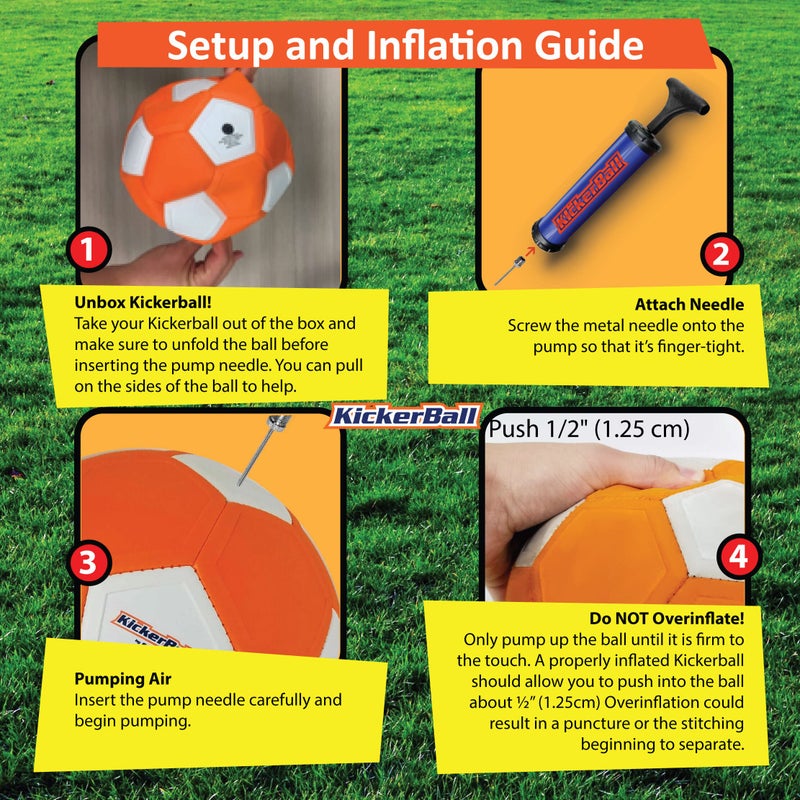 Setup and Inflation Guide

1

Unbox Kickerball!
Take your Kickerball out of the box and make sure to unfold the ball before inserting the pump needle. You can pull on the sides of the ball to help.

KickerBall

2

Attach Needle
Screw the metal needle onto the pump so that it's finger-tight.

KickerBall

3

KickerBall

Pumping Air
Insert the pump needle carefully and begin pumping.

Push 1/2" (1.25 cm)

4

Do NOT Overinflate!
Only pump up the ball until it is firm to the touch. A properly inflated Kickerball should allow you to push into the ball about ½" (1.25cm) Overinflation could result in a puncture or the stitching beginning to separate.