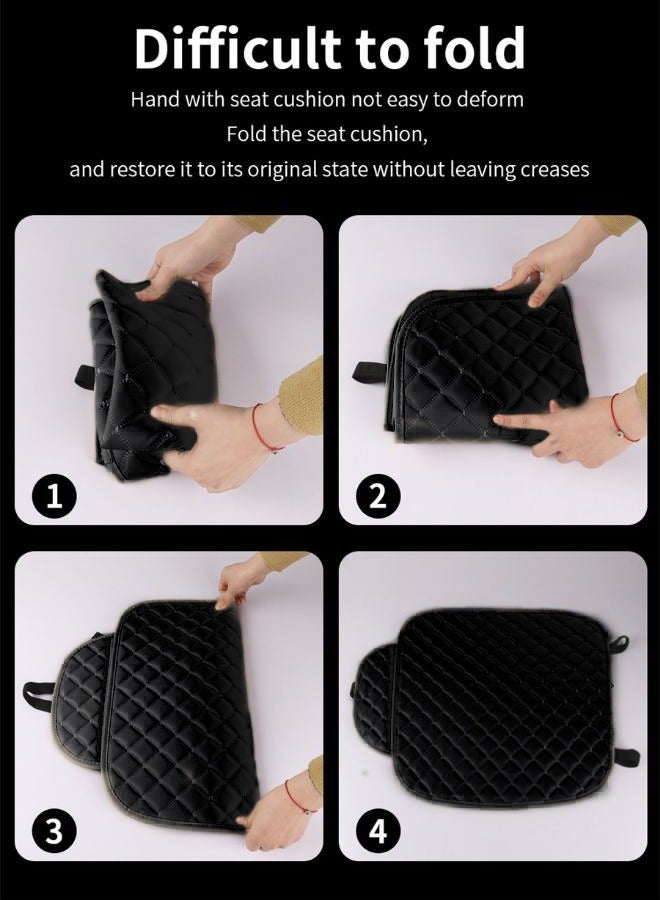 Difficult to fold

Hand with seat cushion not easy to deform
Fold the seat cushion,
and restore it to its original state without leaving creases

1

2

3

4