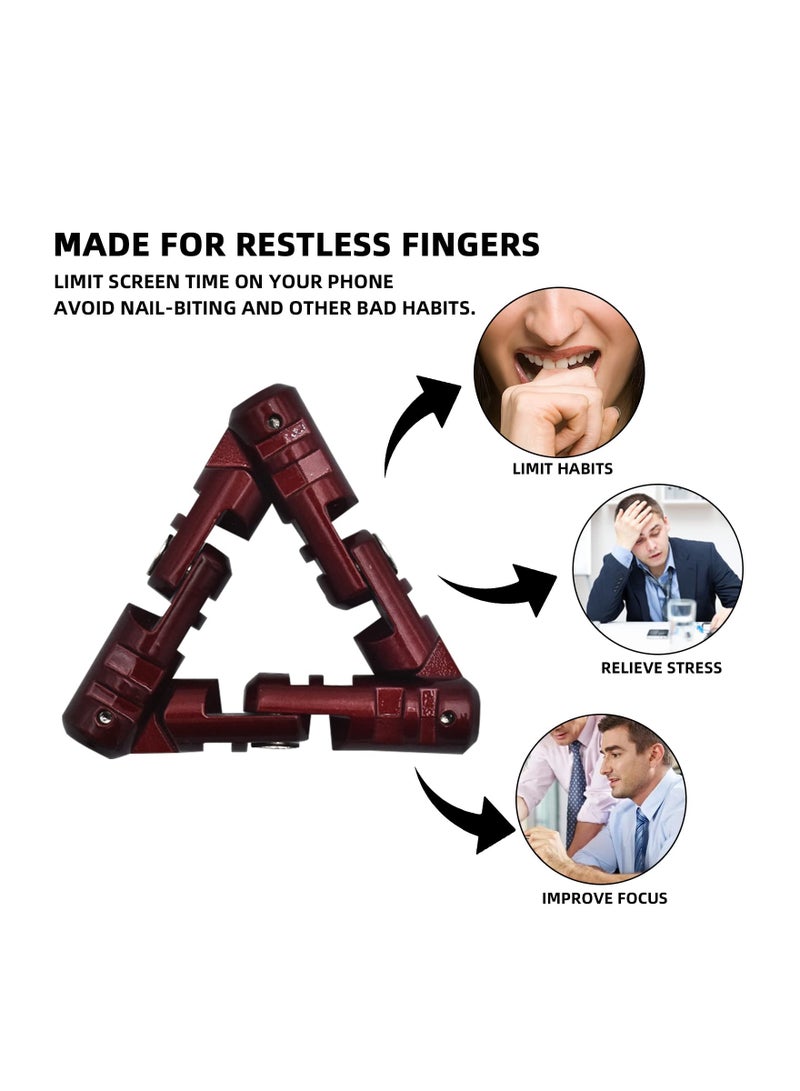 MADE FOR RESTLESS FINGERS
LIMIT SCREEN TIME ON YOUR PHONE
AVOID NAIL-BITING AND OTHER BAD HABITS.

LIMIT HABITS

RELIEVE STRESS

IMPROVE FOCUS