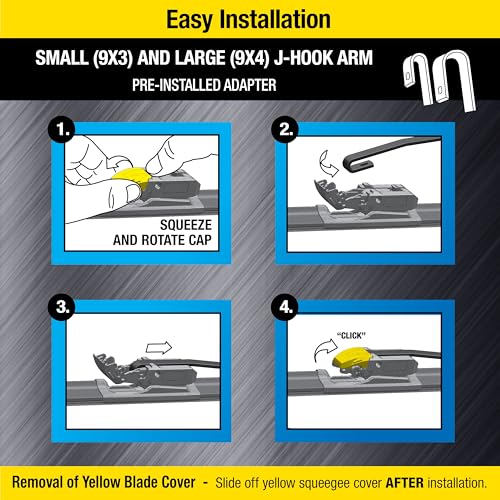 Easy Installation

SMALL (9X3) AND LARGE (9X4) J-HOOK ARM
PRE-INSTALLED ADAPTER

1.
SQUEEZE AND ROTATE CAP

2.

3.

4.
"CLICK"

Removal of Yellow Blade Cover - Slide off yellow squeegee cover AFTER installation.