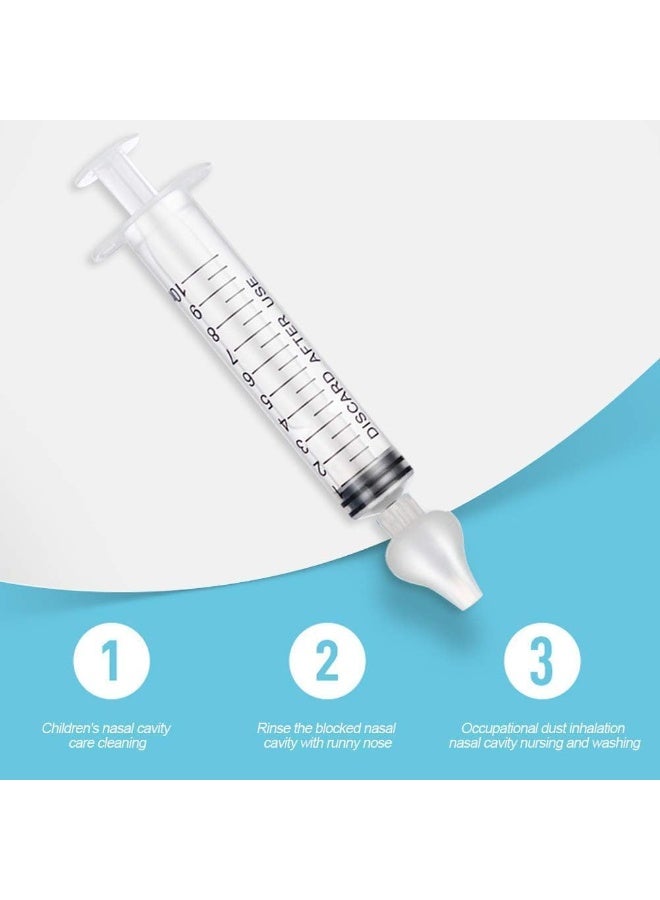 10
9
8
7
6
5
4
3
2
1
DISCARD AFTER USE

1
Children's nasal cavity care cleaning

2
Rinse the blocked nasal cavity with runny nose

3
Occupational dust inhalation nasal cavity nursing and washing