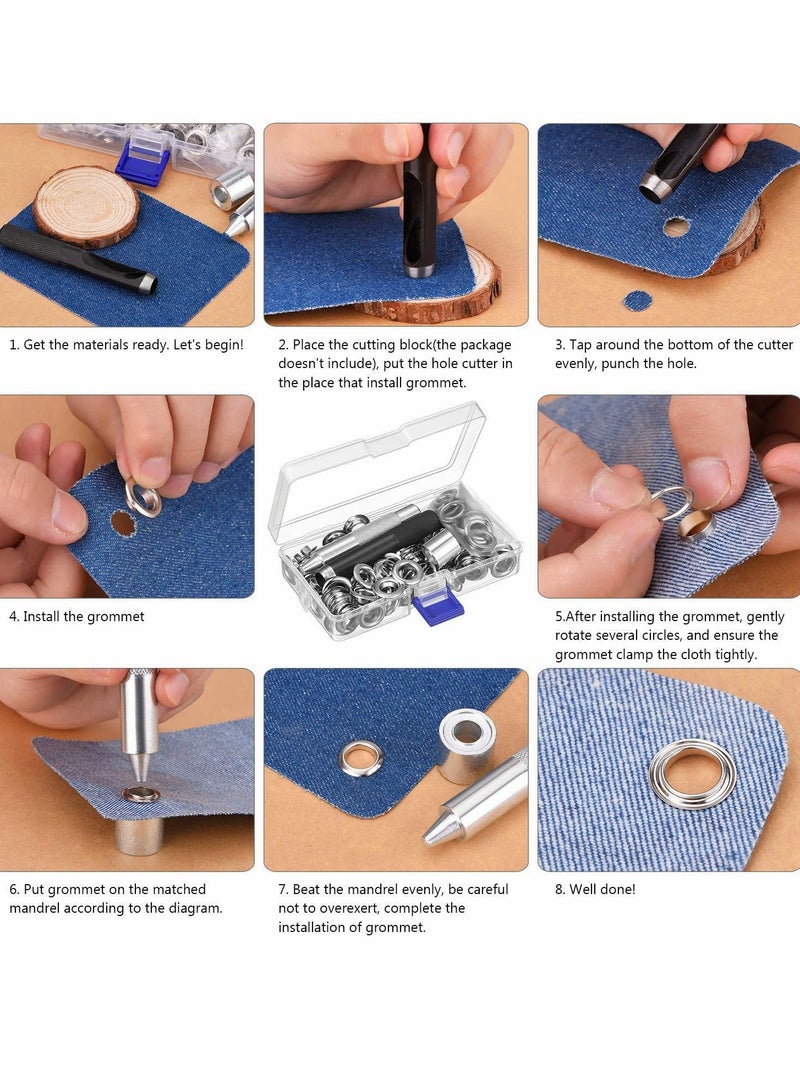 1. Get the materials ready. Let's begin!

2. Place the cutting block(the package doesn't include), put the hole cutter in the place that install grommet.

3. Tap around the bottom of the cutter evenly, punch the hole.

4. Install the grommet

5.After installing the grommet, gently rotate several circles, and ensure the grommet clamp the cloth tightly.

6. Put grommet on the matched mandrel according to the diagram.

7. Beat the mandrel evenly, be careful not to overexert, complete the installation of grommet.

8. Well done!