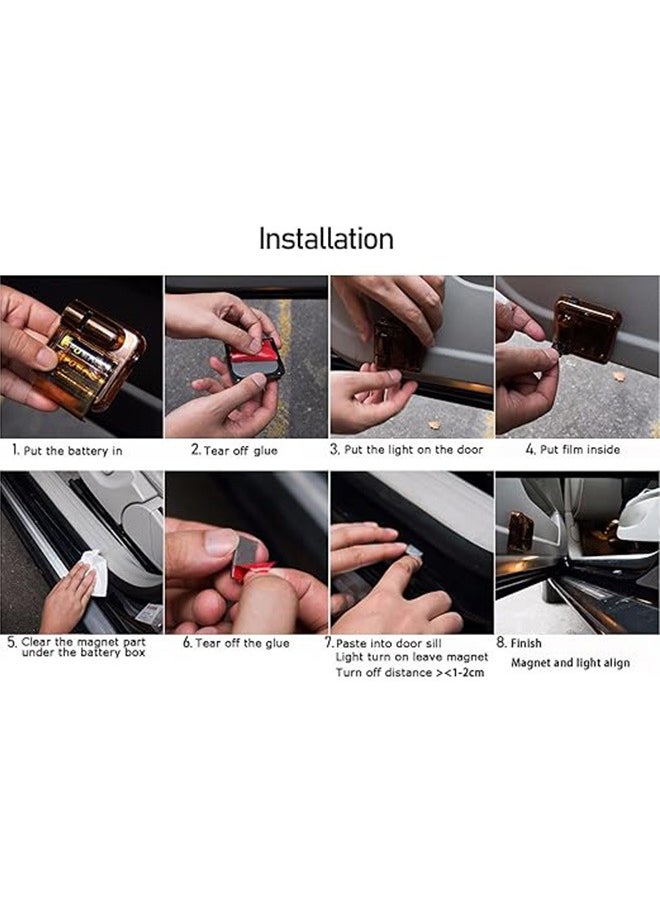 Installation

1. Put the battery in

2. Tear off glue

3. Put the light on the door

4. Put film inside

5. Clear the magnet part under the battery box

6. Tear off the glue

7. Paste into door sill
Light turn on leave magnet
Turn off distance ><1-2cm

8. Finish
Magnet and light align