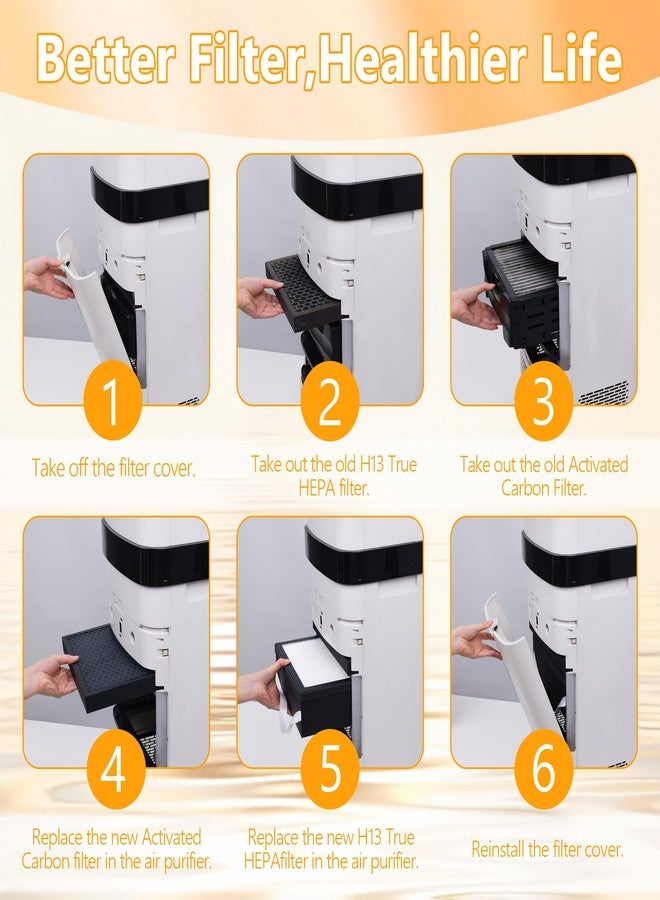 Better Filter,Healthier Life

1
Take off the filter cover.

2
Take out the old H13 True HEPA filter.

3
Take out the old Activated Carbon Filter.

4
Replace the new Activated Carbon filter in the air purifier.

5
Replace the new H13 True HEPAfilter in the air purifier.

6
Reinstall the filter cover.