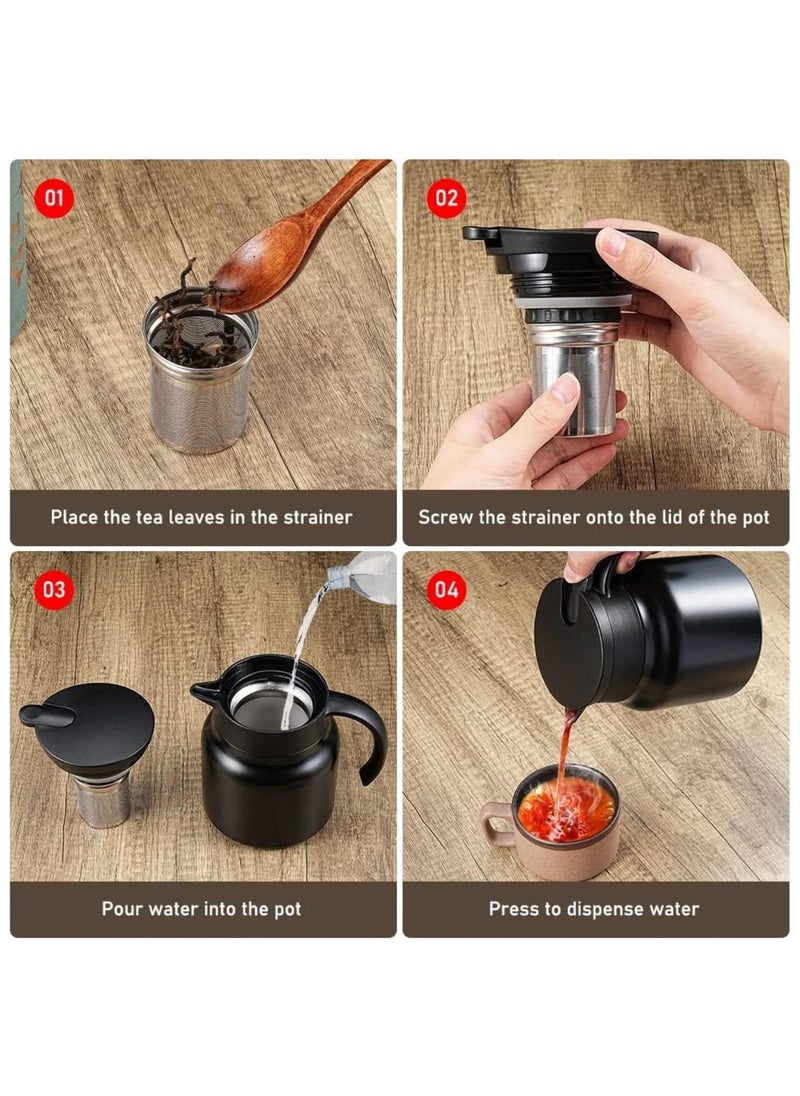 01

Place the tea leaves in the strainer

02

Screw the strainer onto the lid of the pot

03

Pour water into the pot

04

Press to dispense water