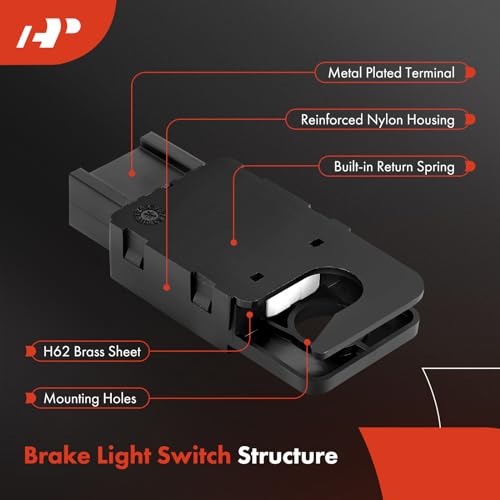 Metal Plated Terminal

Reinforced Nylon Housing

Built-in Return Spring

H62 Brass Sheet

Mounting Holes

Brake Light Switch Structure