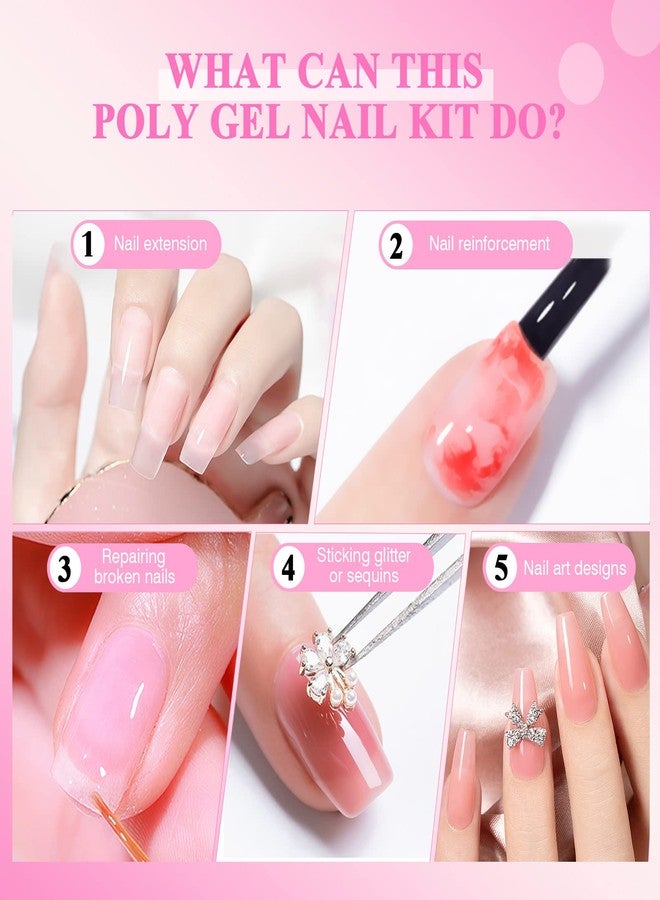 WHAT CAN THIS POLY GEL NAIL KIT DO?

1 Nail extension

2 Nail reinforcement

3 Repairing broken nails

4 Sticking glitter or sequins

5 Nail art designs