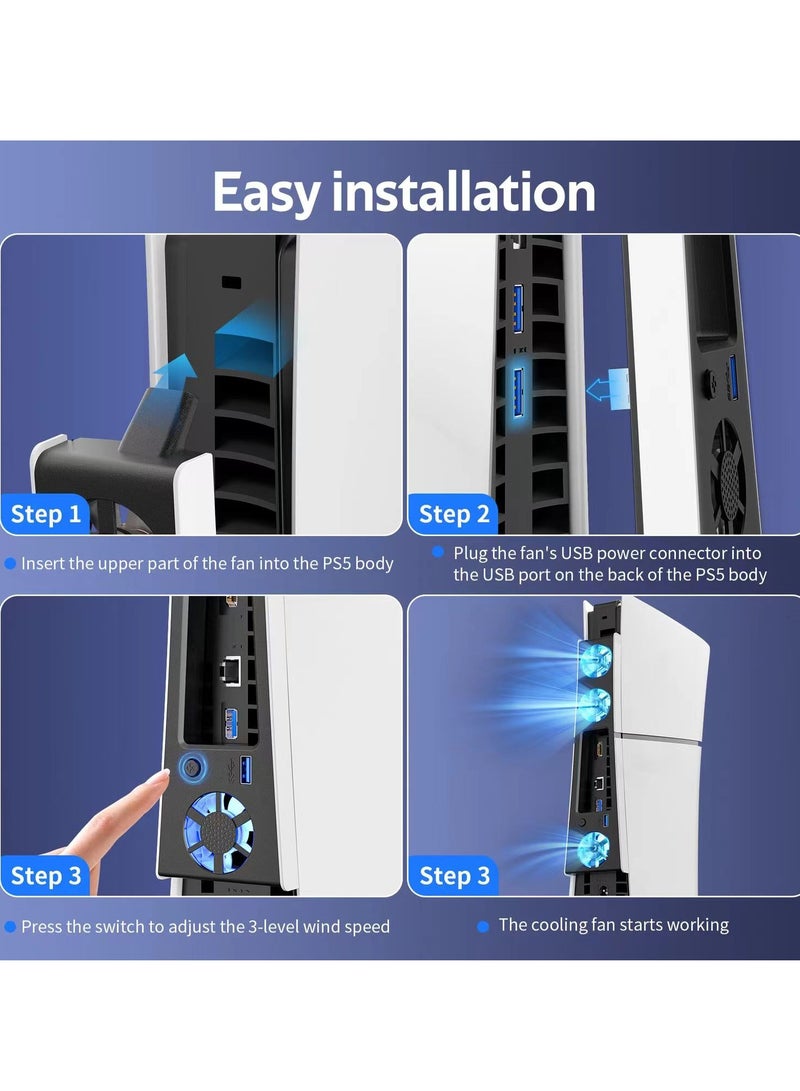 Easy installation

Step 1

Insert the upper part of the fan into the PS5 body

Step 2

Plug the fan's USB power connector into the USB port on the back of the PS5 body

Step 3

Press the switch to adjust the 3-level wind speed

Step 3

The cooling fan starts working