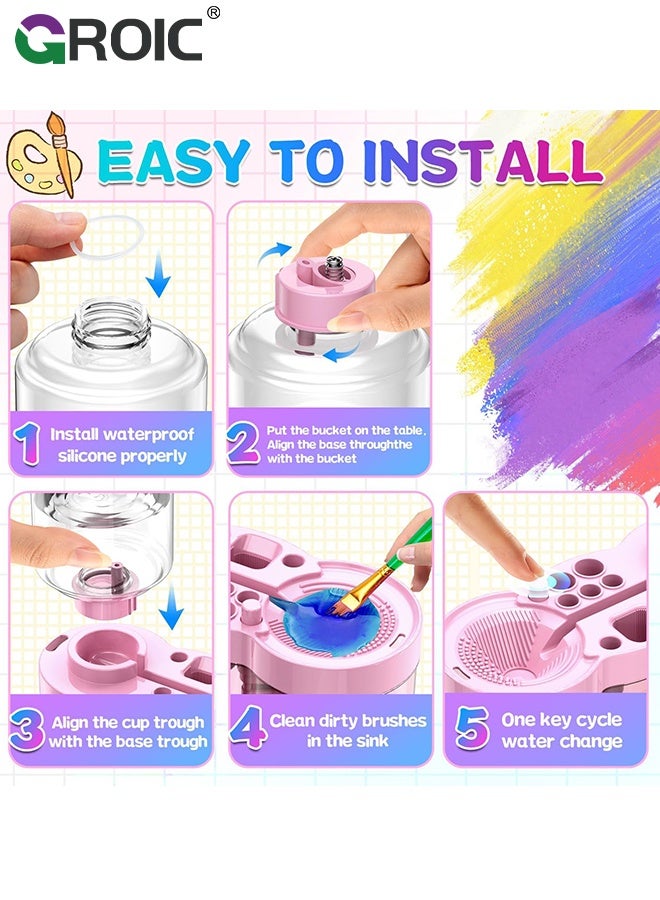 GROIC®

EASY TO INSTALL

1 Install waterproof silicone properly

2 Put the bucket on the table, Align the base throughthe with the bucket

3 Align the cup trough with the base trough

4 Clean dirty brushes in the sink

5 One key cycle water change