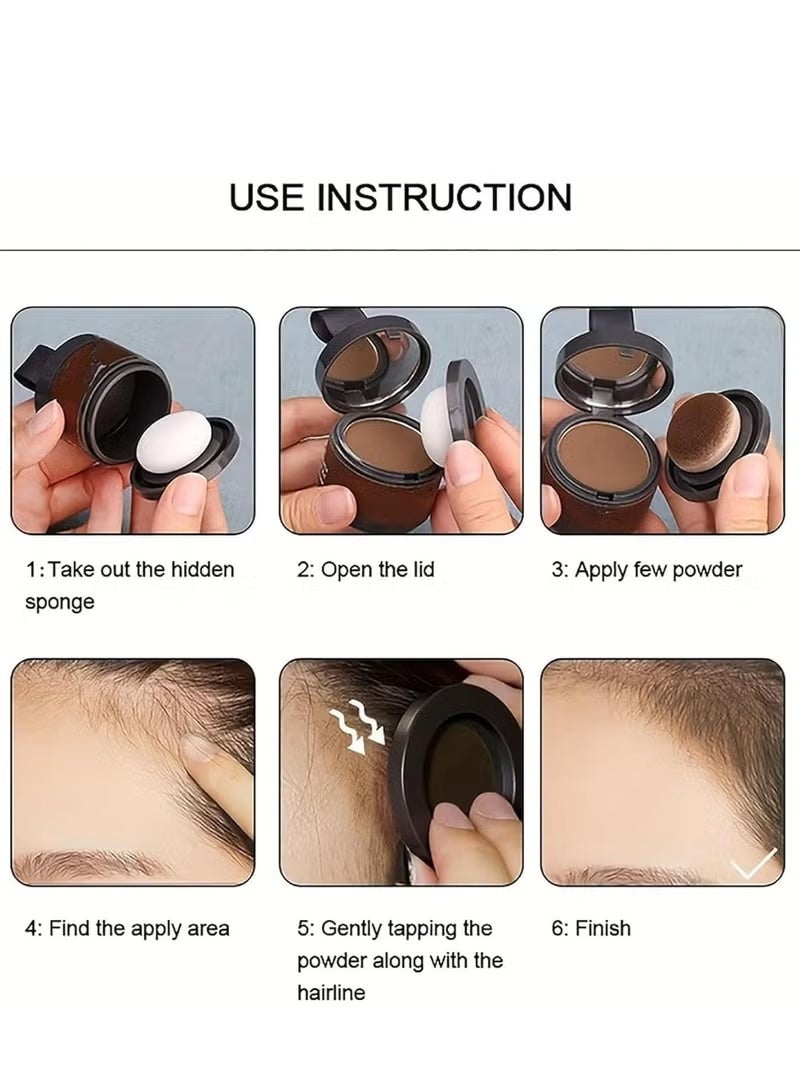 USE INSTRUCTION

1:Take out the hidden sponge

2: Open the lid

3: Apply few powder

4: Find the apply area

5: Gently tapping the powder along with the hairline

6: Finish